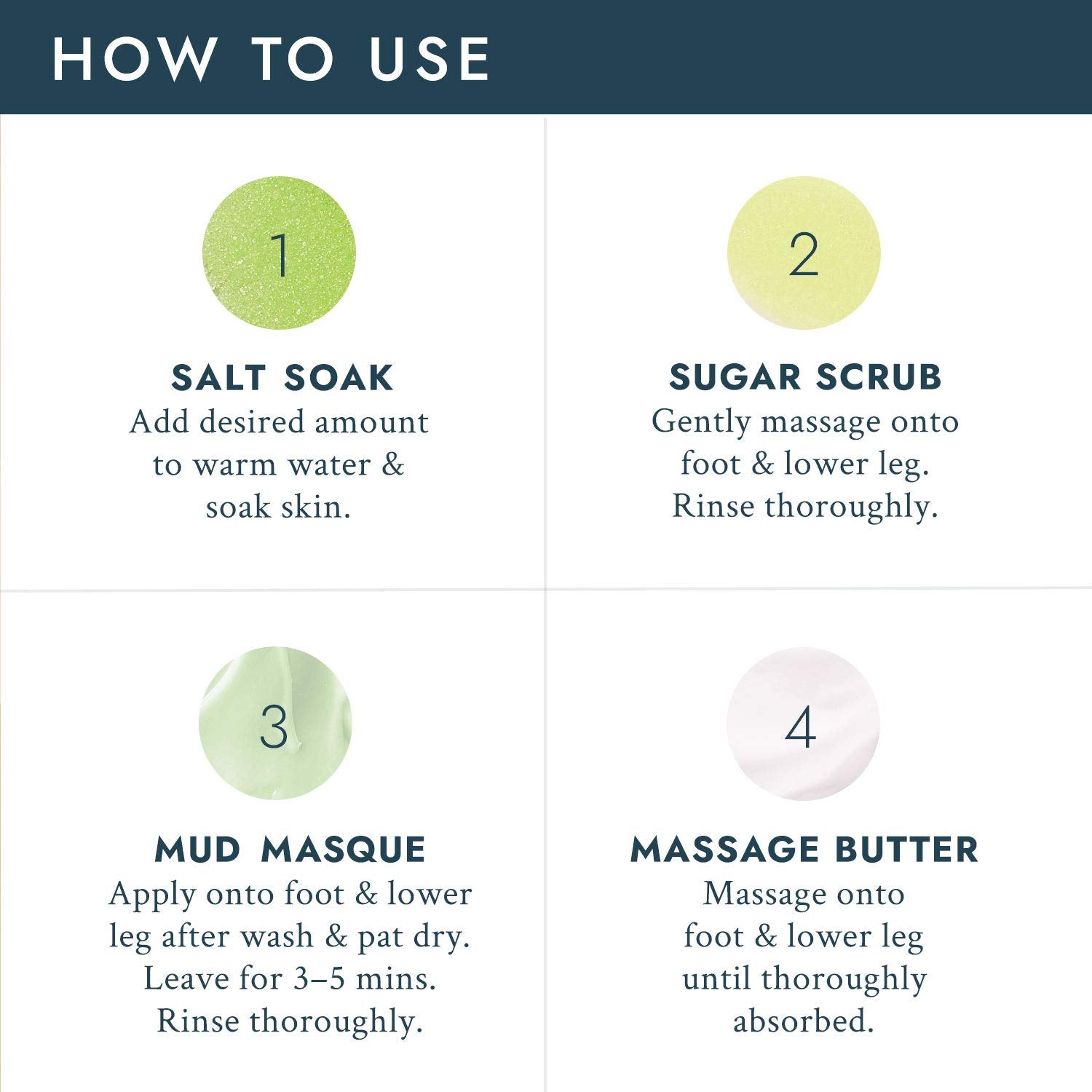 HOW TO USE

1

SALT SOAK
Add desired amount to warm water & soak skin.

2

SUGAR SCRUB
Gently massage onto foot & lower leg. Rinse thoroughly.

3

MUD MASQUE
Apply onto foot & lower leg after wash & pat dry. Leave for 3–5 mins. Rinse thoroughly.

4

MASSAGE BUTTER
Massage onto foot & lower leg until thoroughly absorbed.