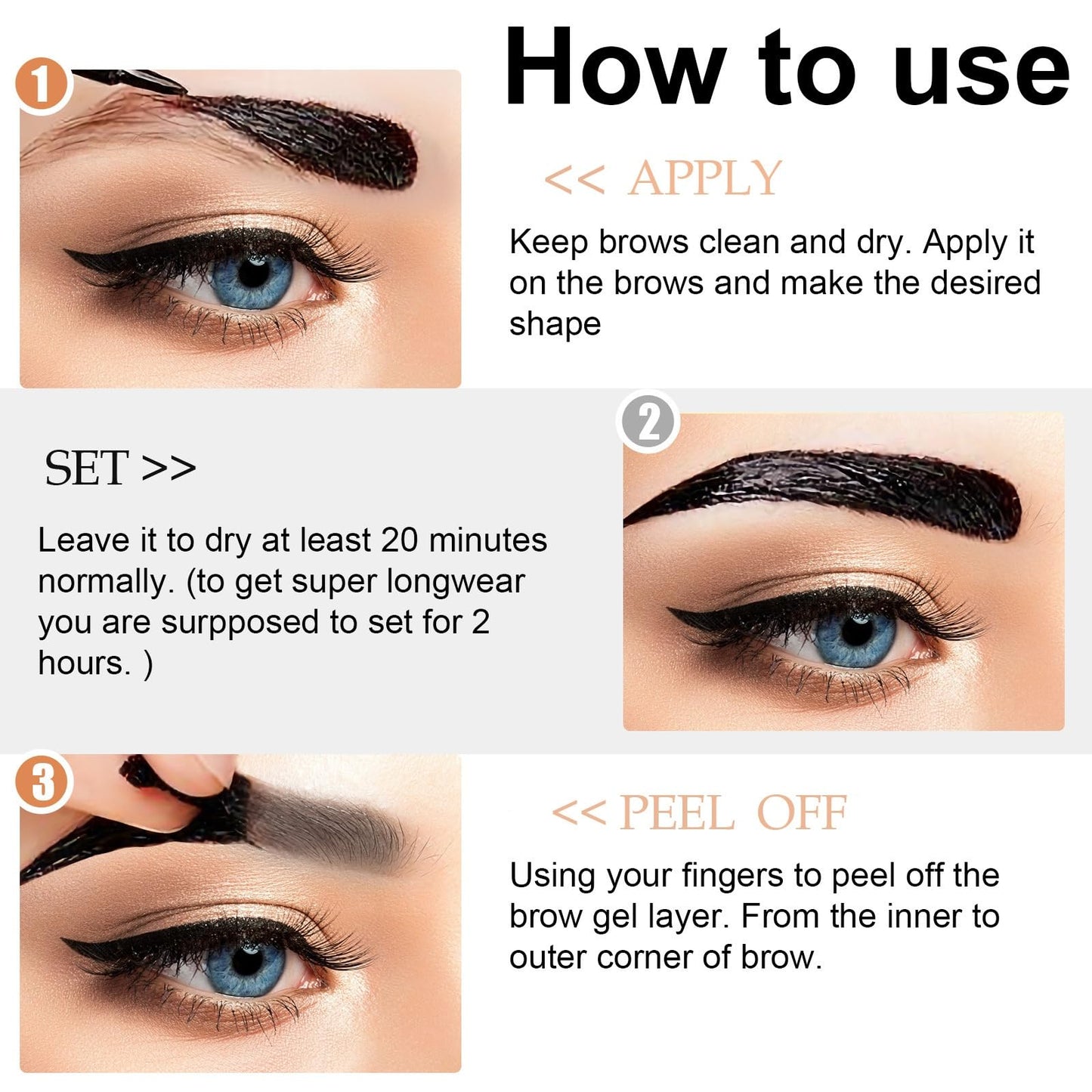 How to use

1

<< APPLY

Keep brows clean and dry. Apply it on the brows and make the desired shape

SET >>

Leave it to dry at least 20 minutes normally. (to get super longwear you are surpposed to set for 2 hours. )

2

3

<< PEEL OFF

Using your fingers to peel off the brow gel layer. From the inner to outer corner of brow.