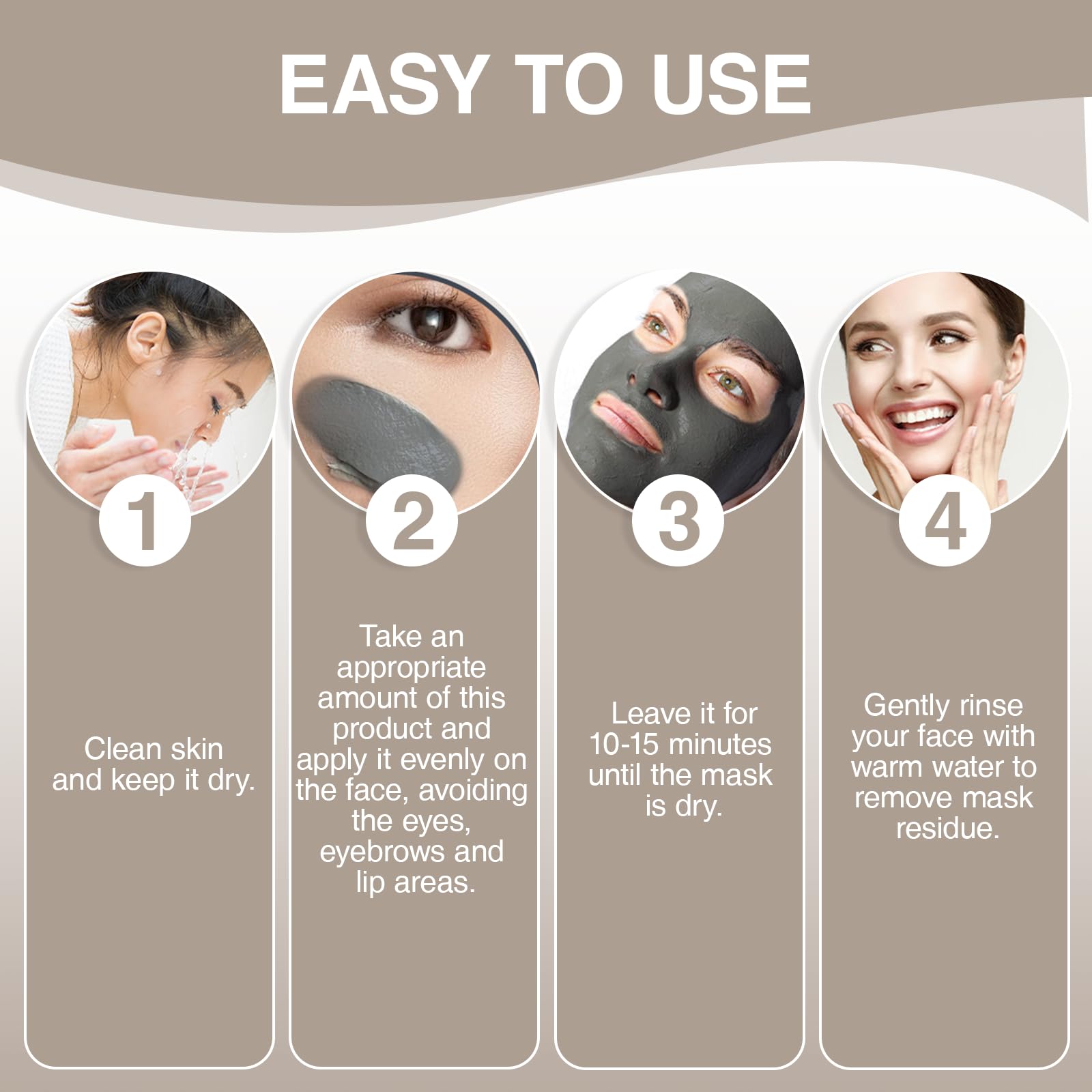 EASY TO USE

1

Clean skin and keep it dry.

2

Take an appropriate amount of this product and apply it evenly on the face, avoiding the eyes, eyebrows and lip areas.

3

Leave it for 10-15 minutes until the mask is dry.

4

Gently rinse your face with warm water to remove mask residue.