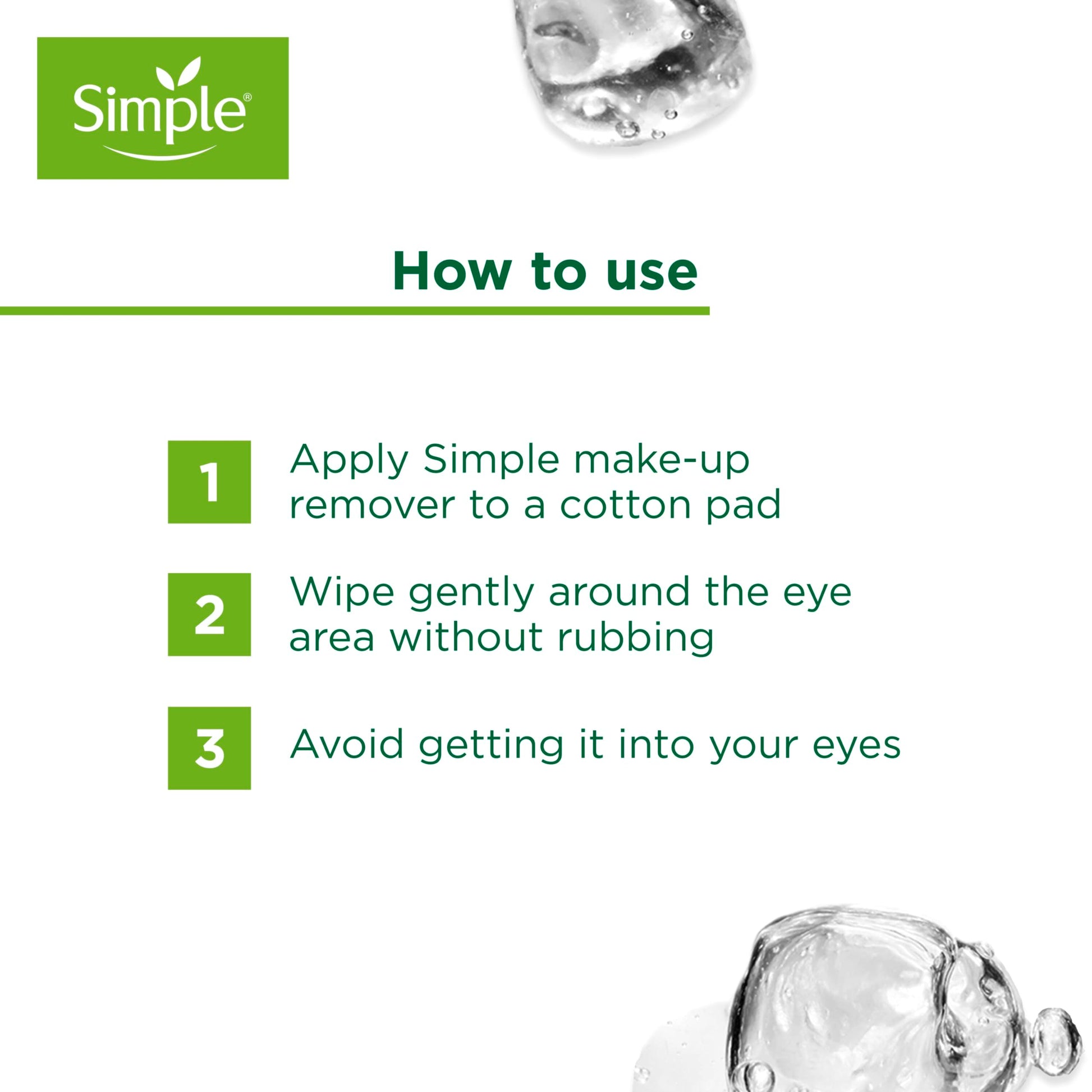 Simple®

How to use

1 Apply Simple make-up remover to a cotton pad

2 Wipe gently around the eye area without rubbing

3 Avoid getting it into your eyes