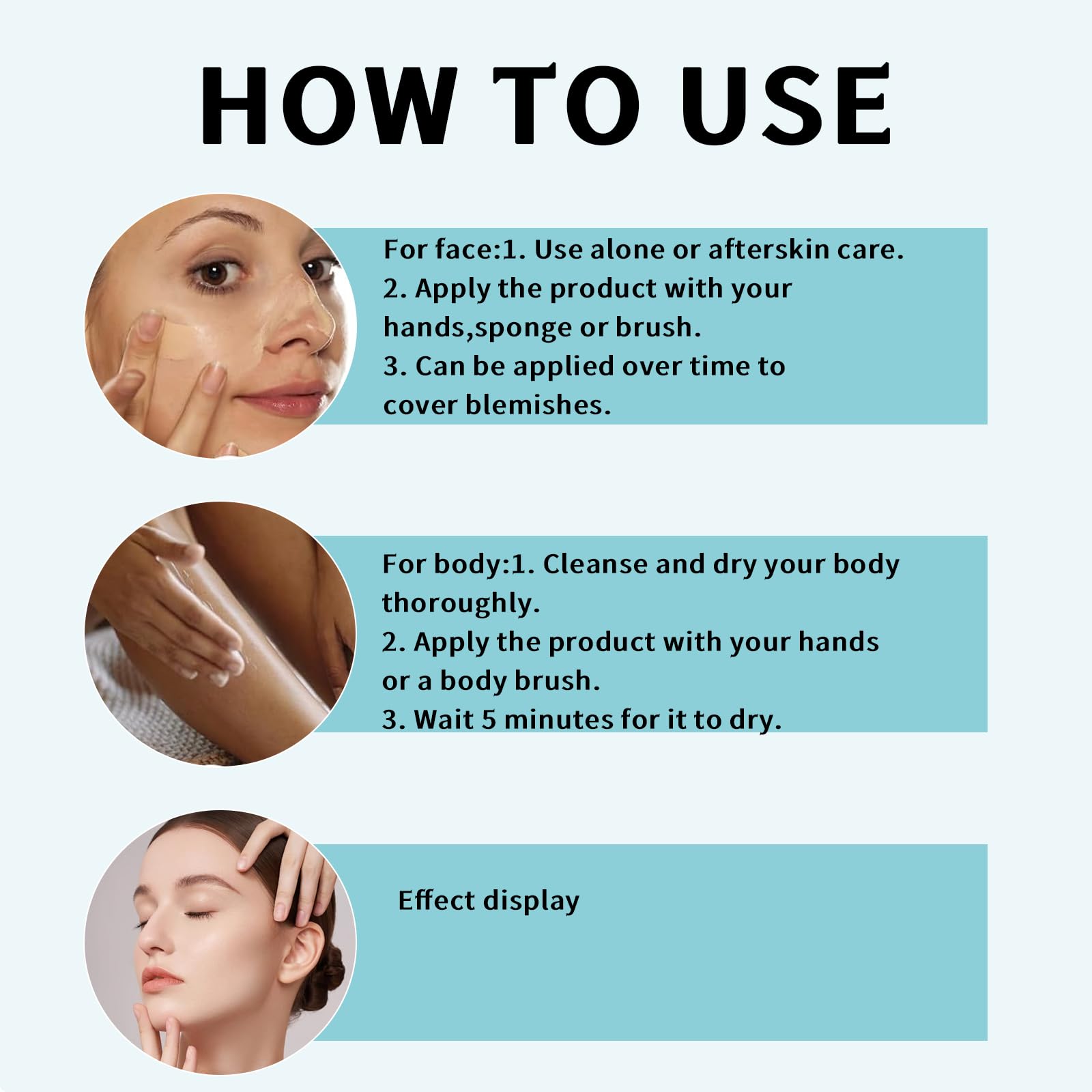 HOW TO USE

For face:1. Use alone or afterskin care.
2. Apply the product with your hands,sponge or brush.
3. Can be applied over time to cover blemishes.

For body:1. Cleanse and dry your body thoroughly.
2. Apply the product with your hands or a body brush.
3. Wait 5 minutes for it to dry.

Effect display