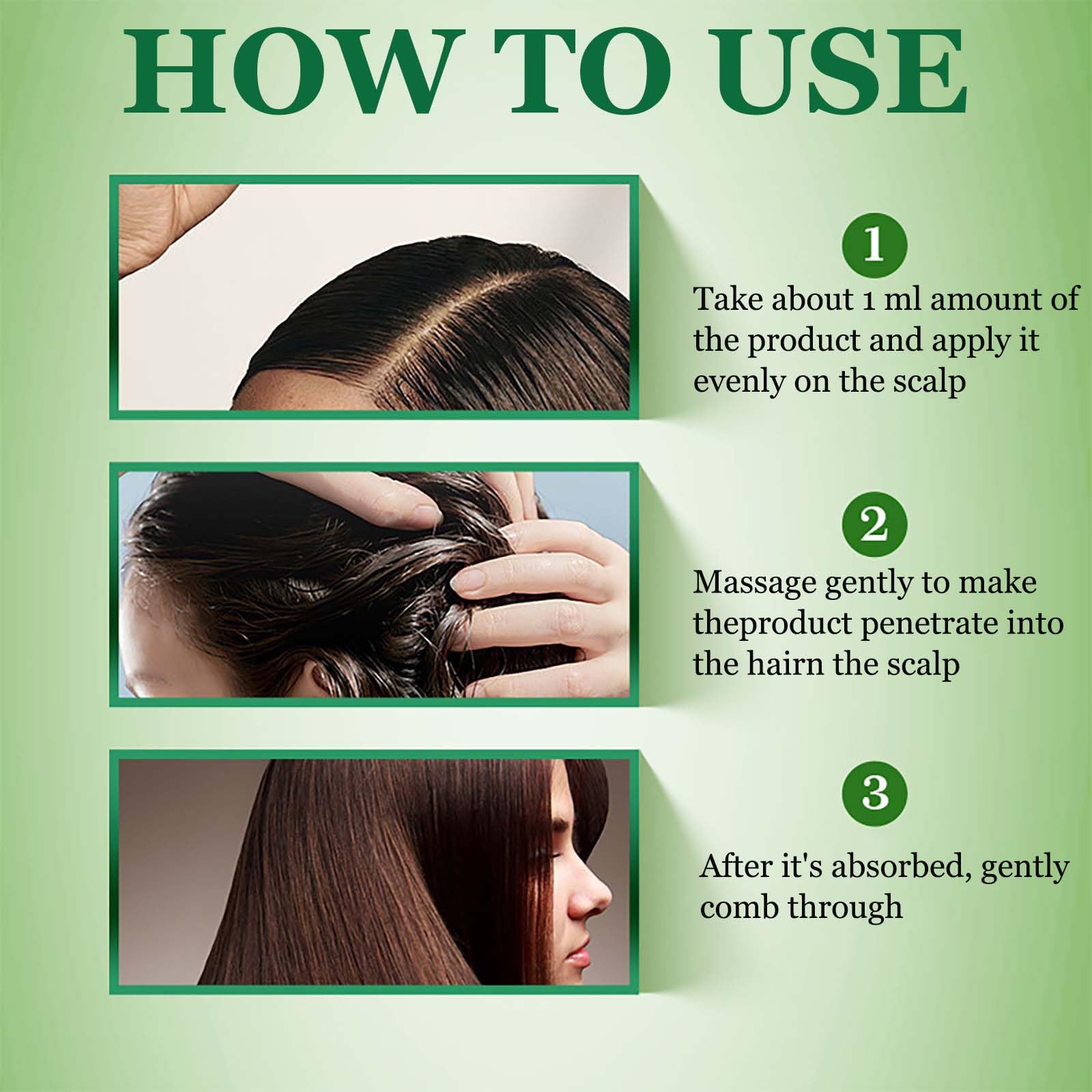 HOW TO USE

1

Take about 1 ml amount of the product and apply it evenly on the scalp

2

Massage gently to make theproduct penetrate into the hairn the scalp

3

After it's absorbed, gently comb through