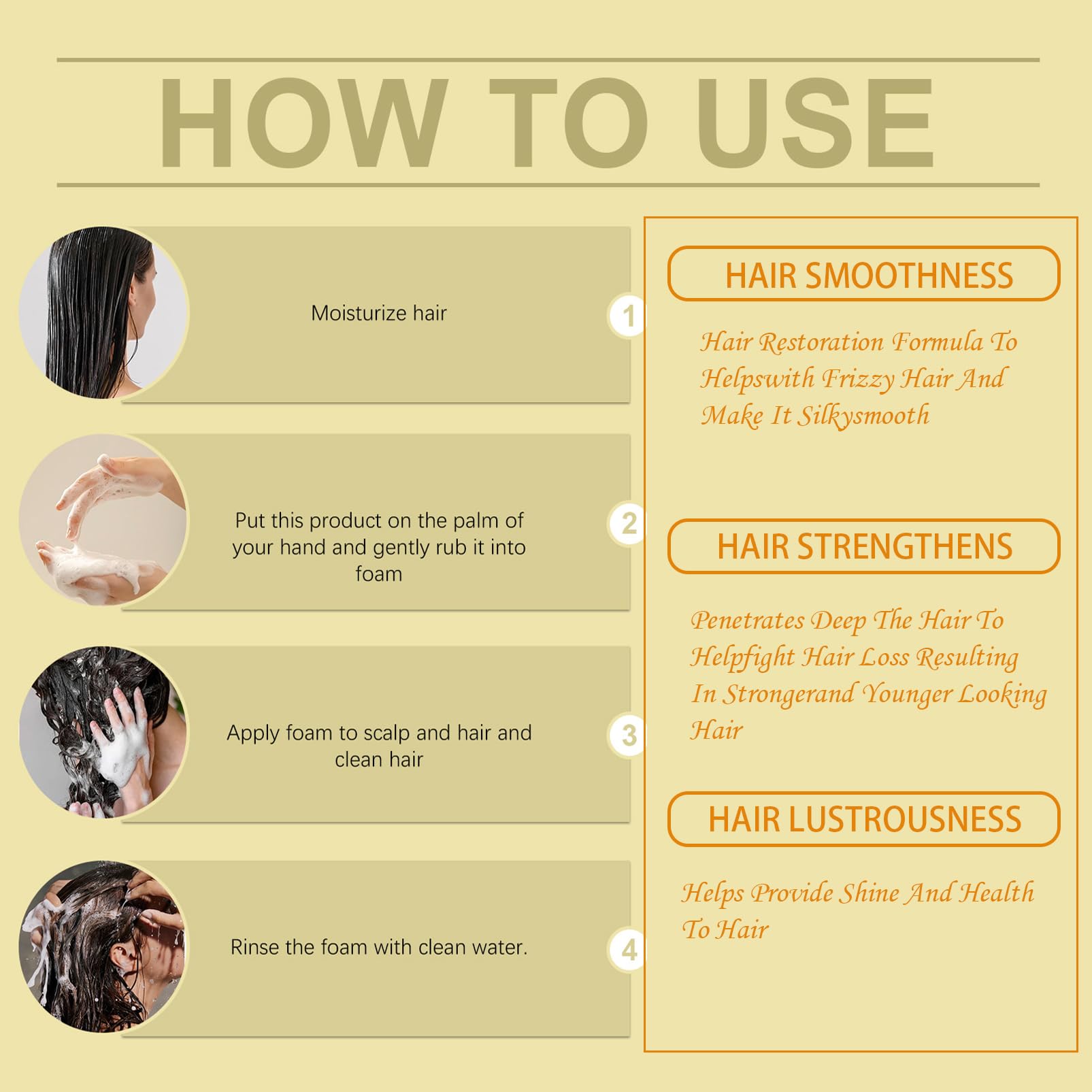 HOW TO USE

Moisturize hair

1

Put this product on the palm of your hand and gently rub it into foam

2

Apply foam to scalp and hair and clean hair

3

Rinse the foam with clean water.

4

HAIR SMOOTHNESS

Hair Restoration Formula To Helpswith Frizzy Hair And Make It Silkysmooth

HAIR STRENGTHENS

Penetrates Deep The Hair To Helpfight Hair Loss Resulting In Strongerand Younger Looking Hair

HAIR LUSTROUSNESS

Helps Provide Shine And Health To Hair