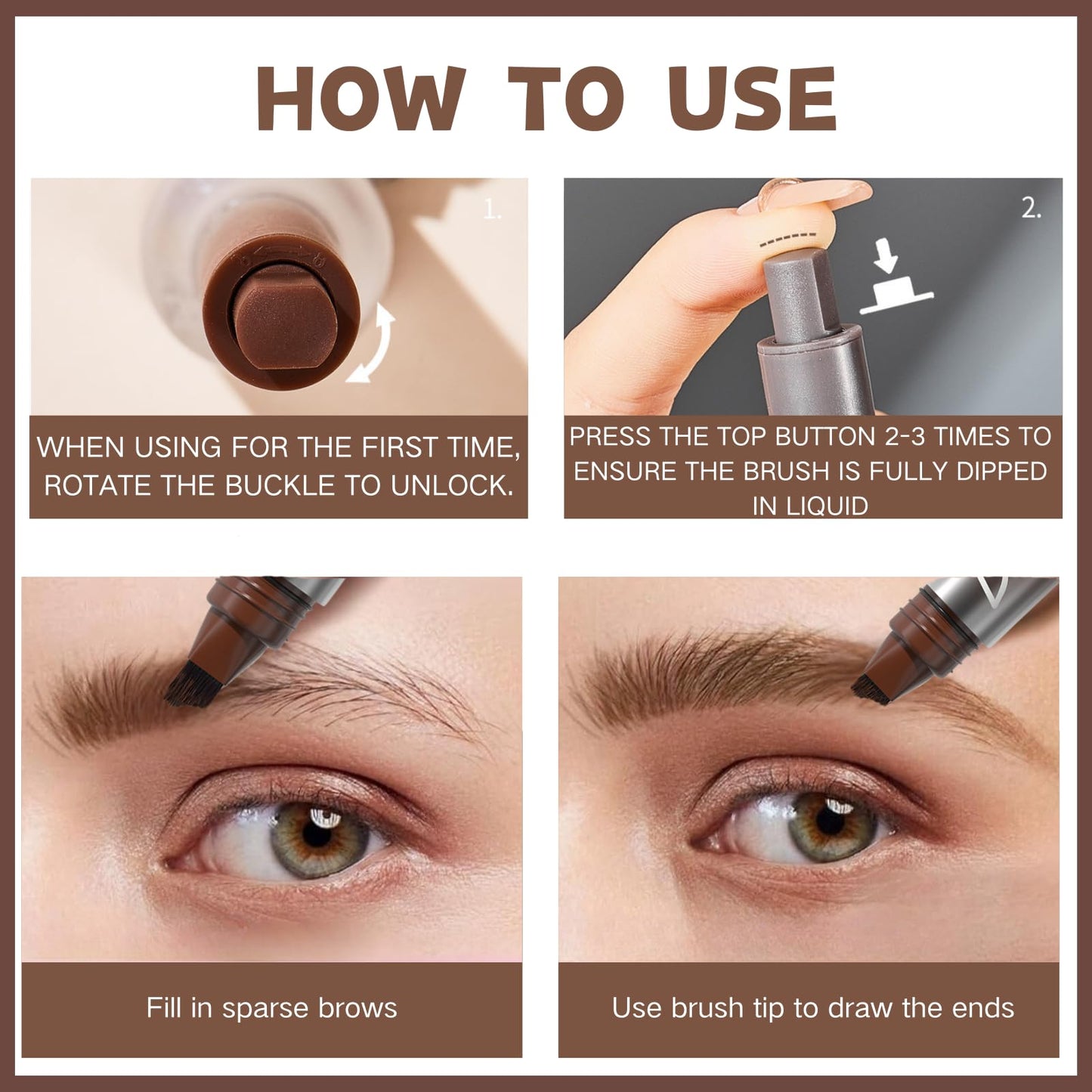 HOW TO USE

1.

WHEN USING FOR THE FIRST TIME, ROTATE THE BUCKLE TO UNLOCK.

2.

PRESS THE TOP BUTTON 2-3 TIMES TO ENSURE THE BRUSH IS FULLY DIPPED IN LIQUID

Fill in sparse brows

Use brush tip to draw the ends