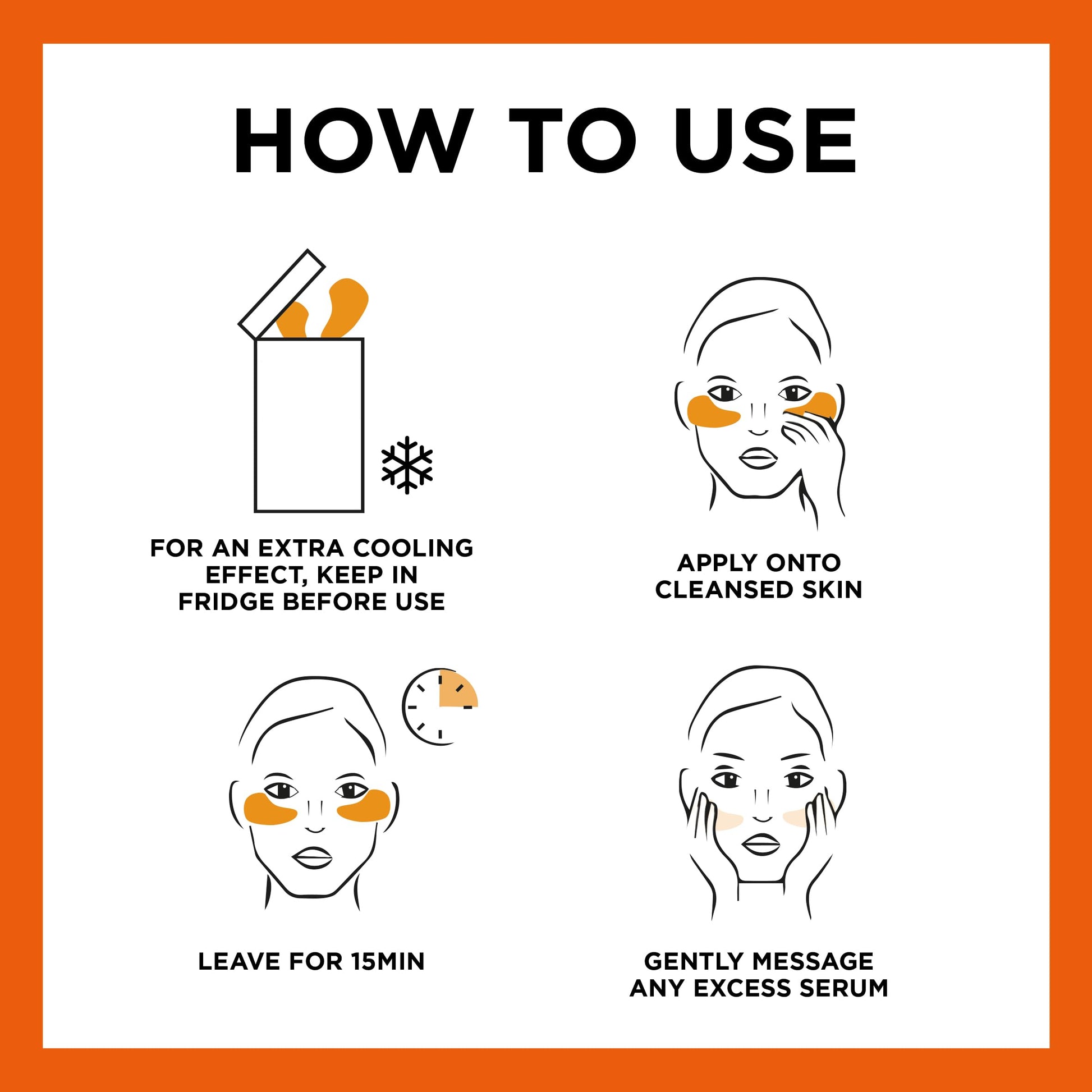 HOW TO USE

FOR AN EXTRA COOLING EFFECT, KEEP IN FRIDGE BEFORE USE

APPLY ONTO CLEANSED SKIN

LEAVE FOR 15MIN

GENTLY MESSAGE ANY EXCESS SERUM