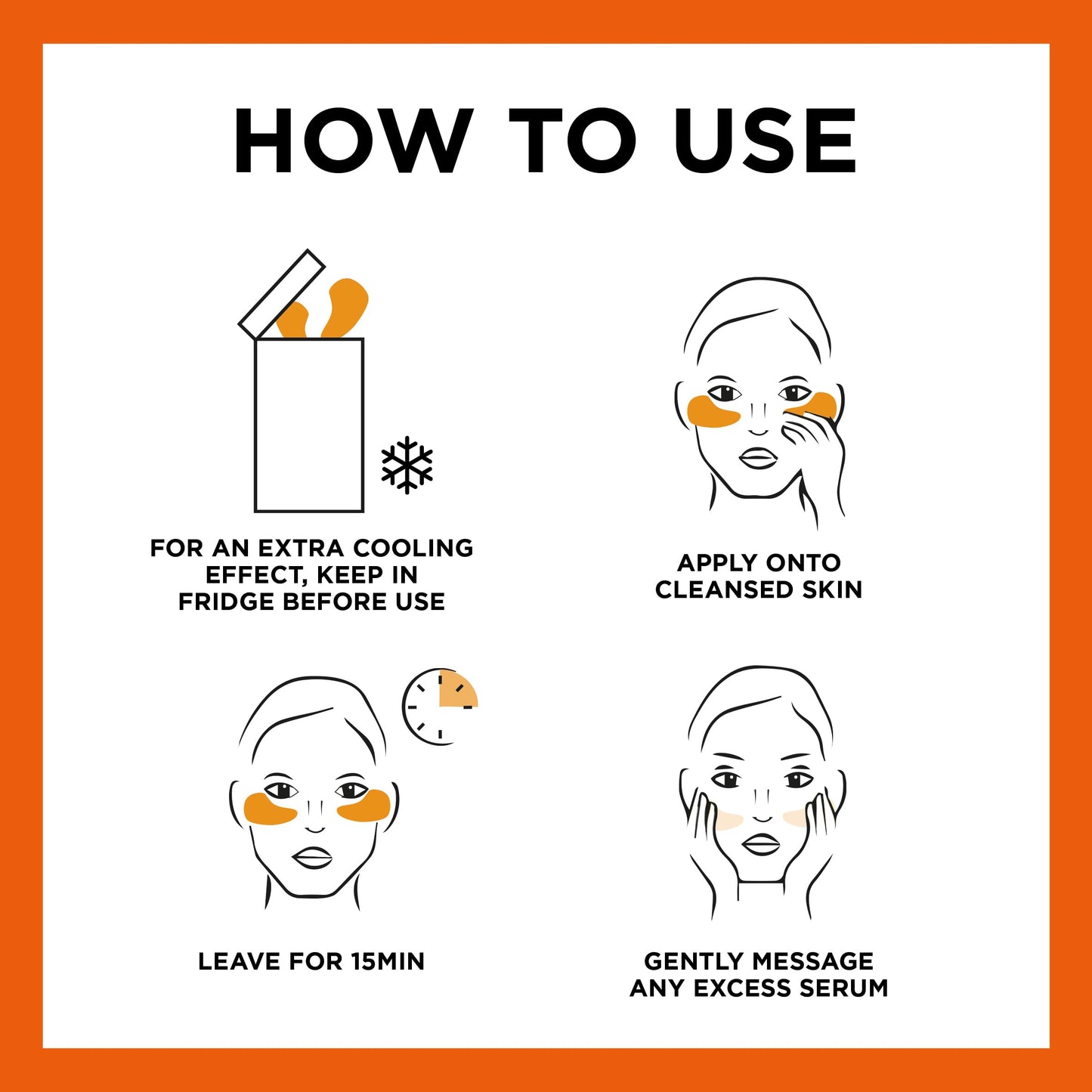 HOW TO USE

FOR AN EXTRA COOLING EFFECT, KEEP IN FRIDGE BEFORE USE

APPLY ONTO CLEANSED SKIN

LEAVE FOR 15MIN

GENTLY MESSAGE ANY EXCESS SERUM