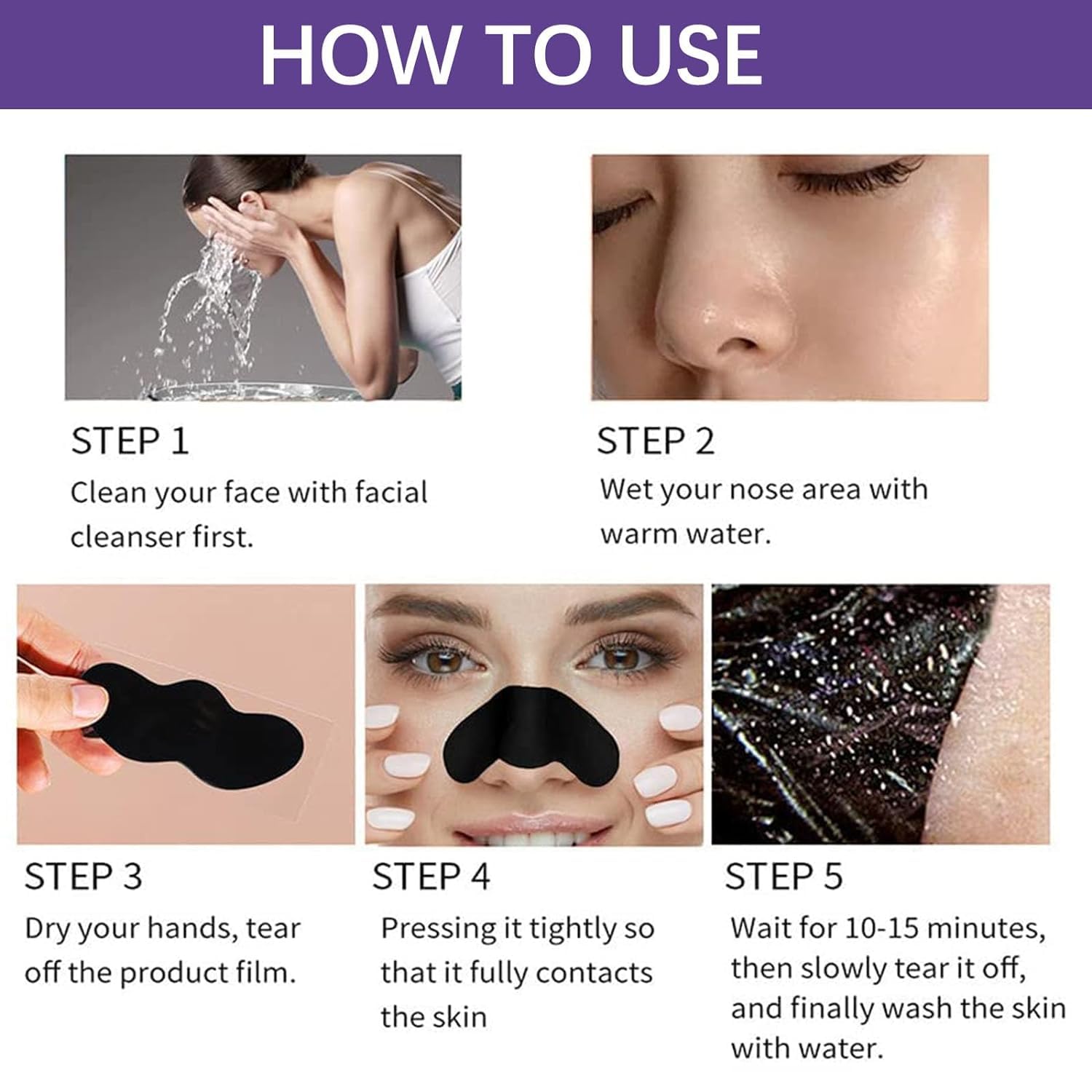 HOW TO USE

STEP 1
Clean your face with facial cleanser first.

STEP 2
Wet your nose area with warm water.

STEP 3
Dry your hands, tear off the product film.

STEP 4
Pressing it tightly so that it fully contacts the skin

STEP 5
Wait for 10-15 minutes, then slowly tear it off, and finally wash the skin with water.