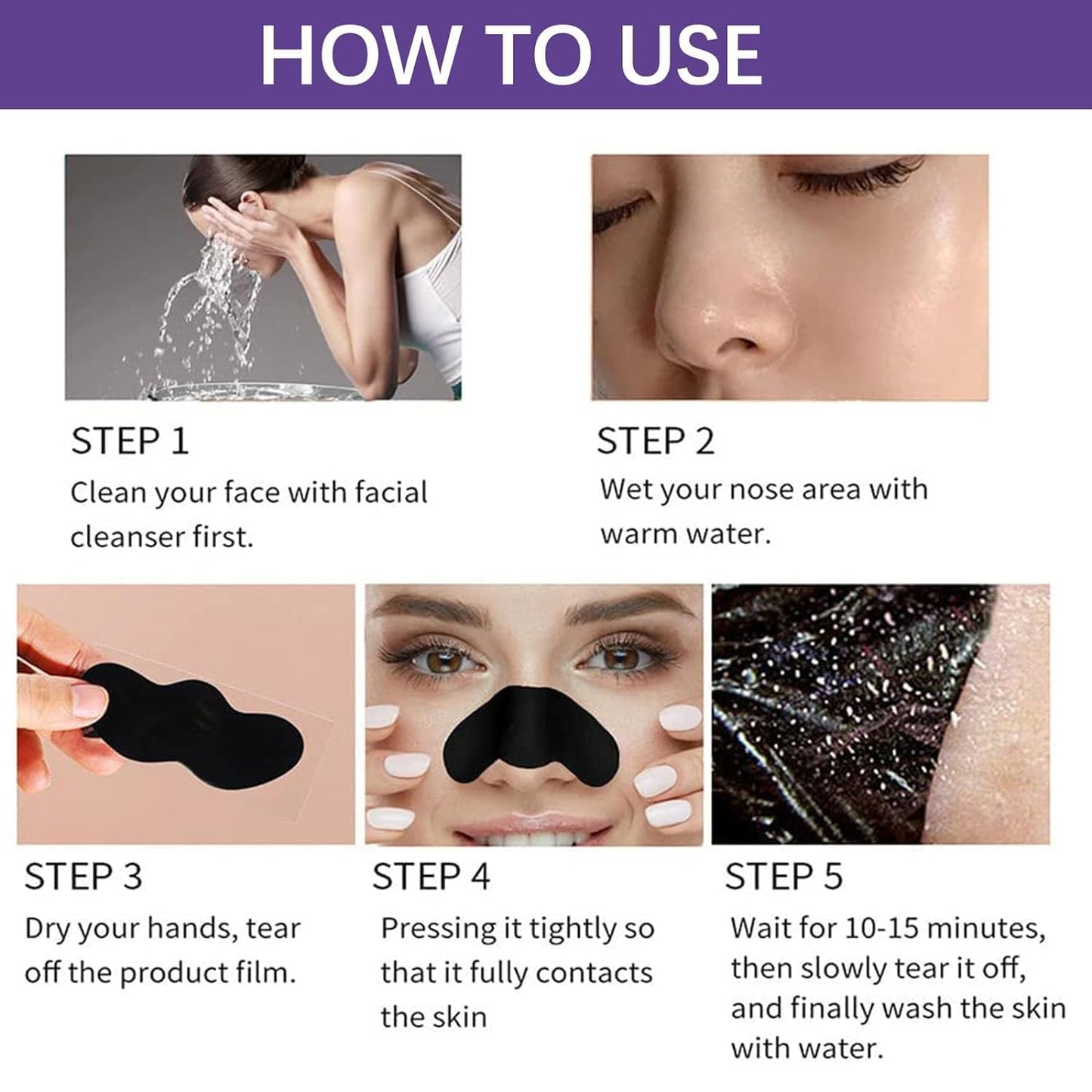 HOW TO USE

STEP 1
Clean your face with facial cleanser first.

STEP 2
Wet your nose area with warm water.

STEP 3
Dry your hands, tear off the product film.

STEP 4
Pressing it tightly so that it fully contacts the skin

STEP 5
Wait for 10-15 minutes, then slowly tear it off, and finally wash the skin with water.