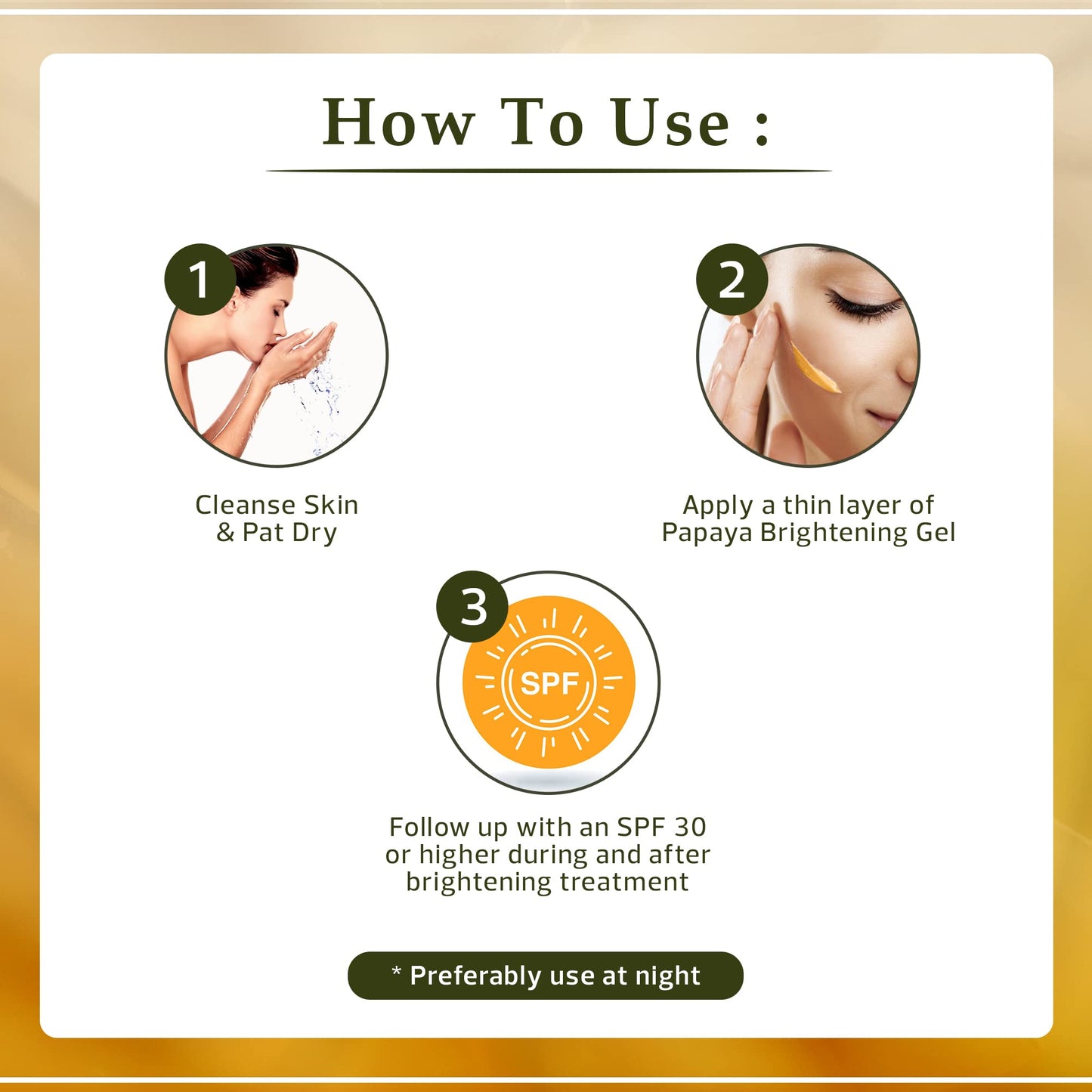 How To Use :

1

Cleanse Skin & Pat Dry

2

Apply a thin layer of Papaya Brightening Gel

3

SPF

Follow up with an SPF 30 or higher during and after brightening treatment

* Preferably use at night