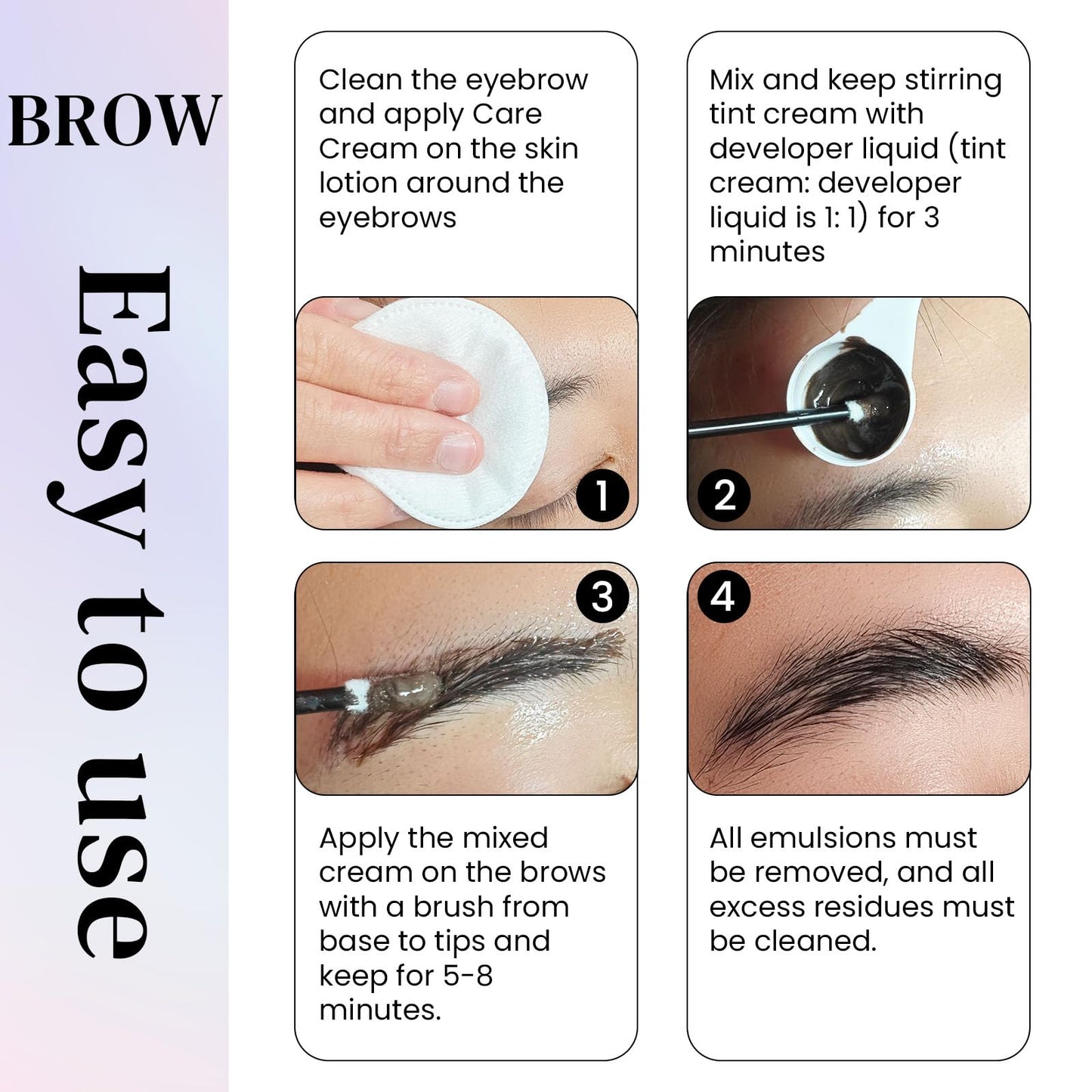 BROW

Easy to use

Clean the eyebrow and apply Care Cream on the skin lotion around the eyebrows

1

Mix and keep stirring tint cream with developer liquid (tint cream: developer liquid is 1: 1) for 3 minutes

2

3

Apply the mixed cream on the brows with a brush from base to tips and keep for 5-8 minutes.

4

All emulsions must be removed, and all excess residues must be cleaned.