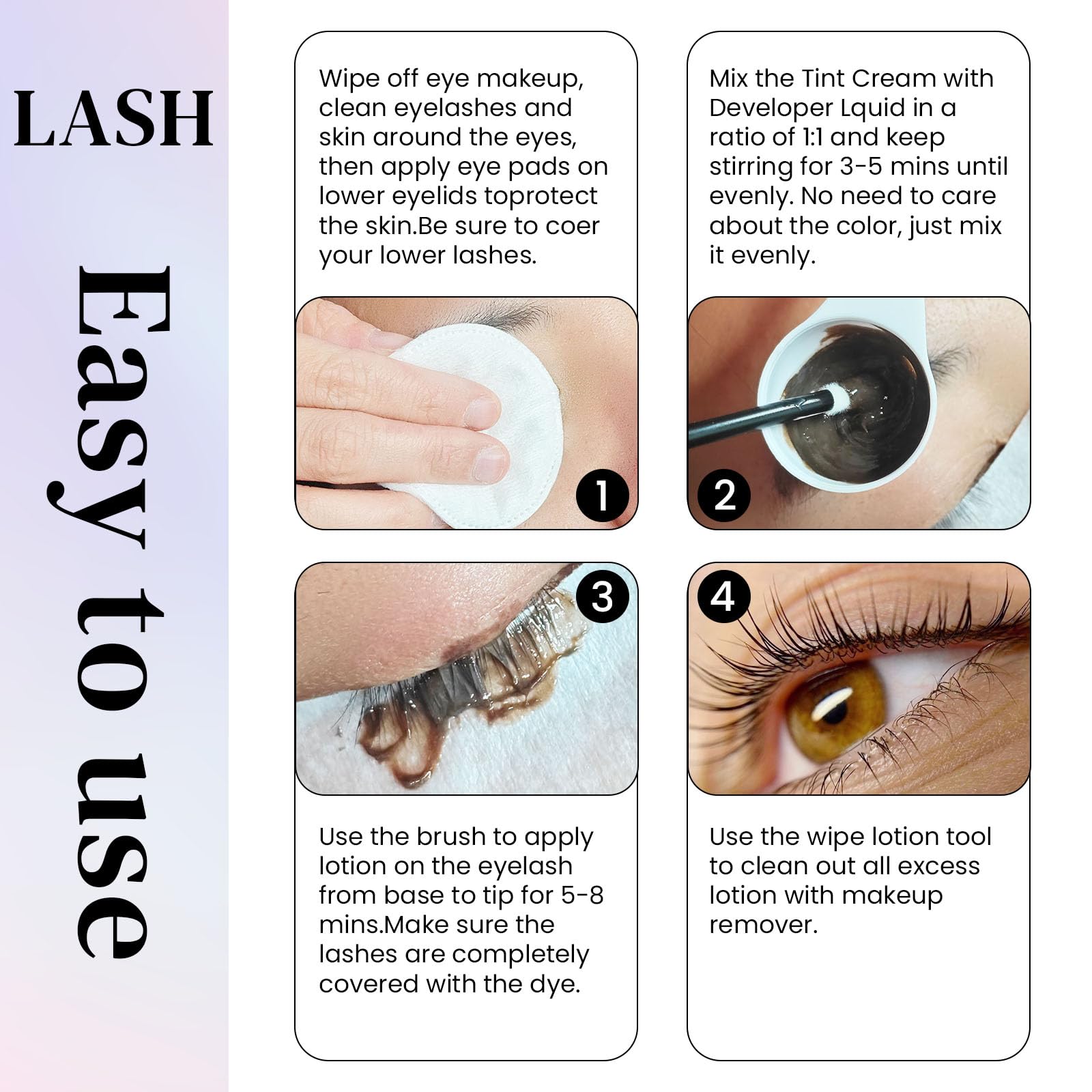 LASH

Easy to use

Wipe off eye makeup, clean eyelashes and skin around the eyes, then apply eye pads on lower eyelids toprotect the skin.Be sure to coer your lower lashes.

1

Mix the Tint Cream with Developer Lquid in a ratio of 1:1 and keep stirring for 3-5 mins until evenly. No need to care about the color, just mix it evenly.

2

3

Use the brush to apply lotion on the eyelash from base to tip for 5-8 mins.Make sure the lashes are completely covered with the dye.

4

Use the wipe lotion tool to clean out all excess lotion with makeup remover.