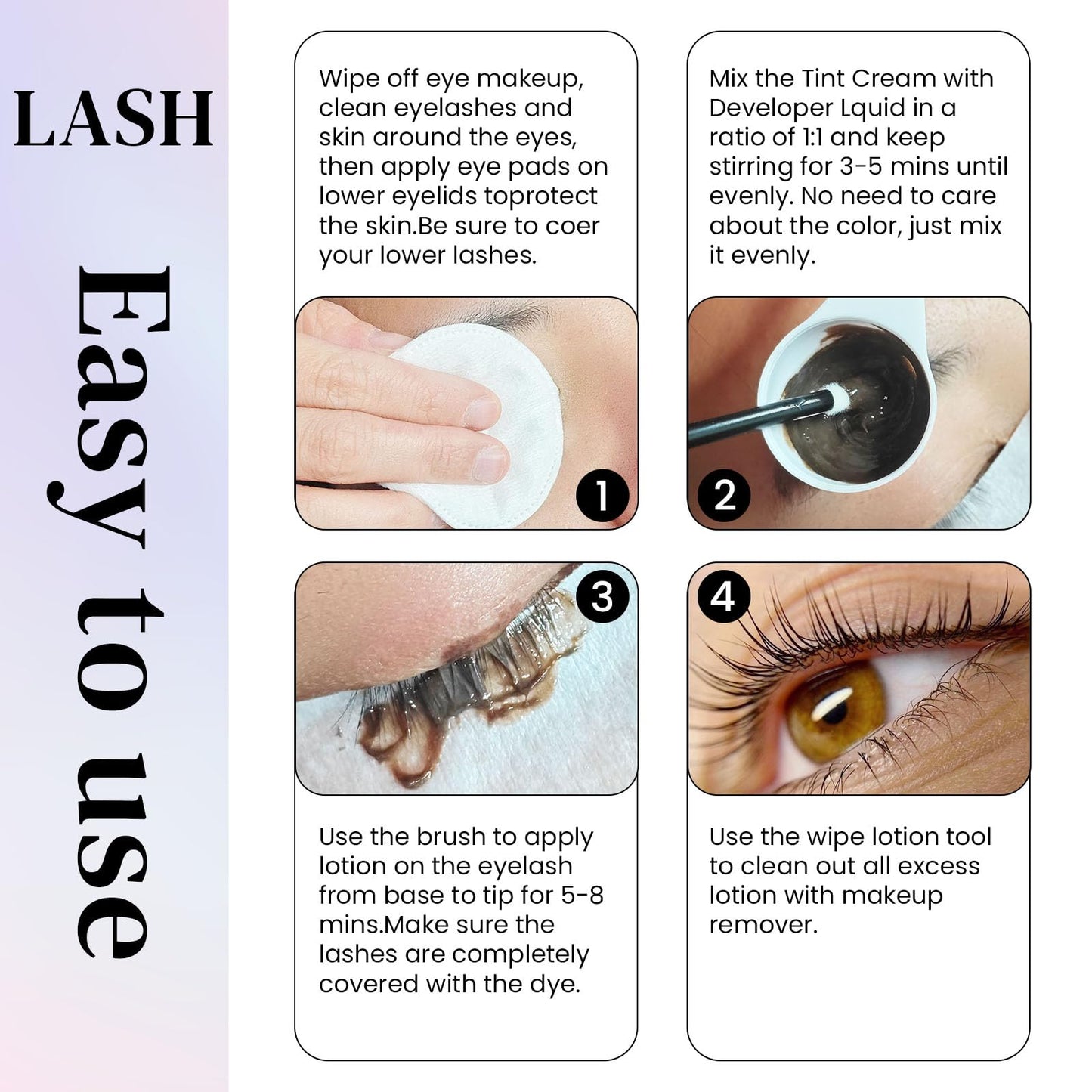 LASH

Easy to use

Wipe off eye makeup, clean eyelashes and skin around the eyes, then apply eye pads on lower eyelids toprotect the skin.Be sure to coer your lower lashes.

1

Mix the Tint Cream with Developer Lquid in a ratio of 1:1 and keep stirring for 3-5 mins until evenly. No need to care about the color, just mix it evenly.

2

3

Use the brush to apply lotion on the eyelash from base to tip for 5-8 mins.Make sure the lashes are completely covered with the dye.

4

Use the wipe lotion tool to clean out all excess lotion with makeup remover.