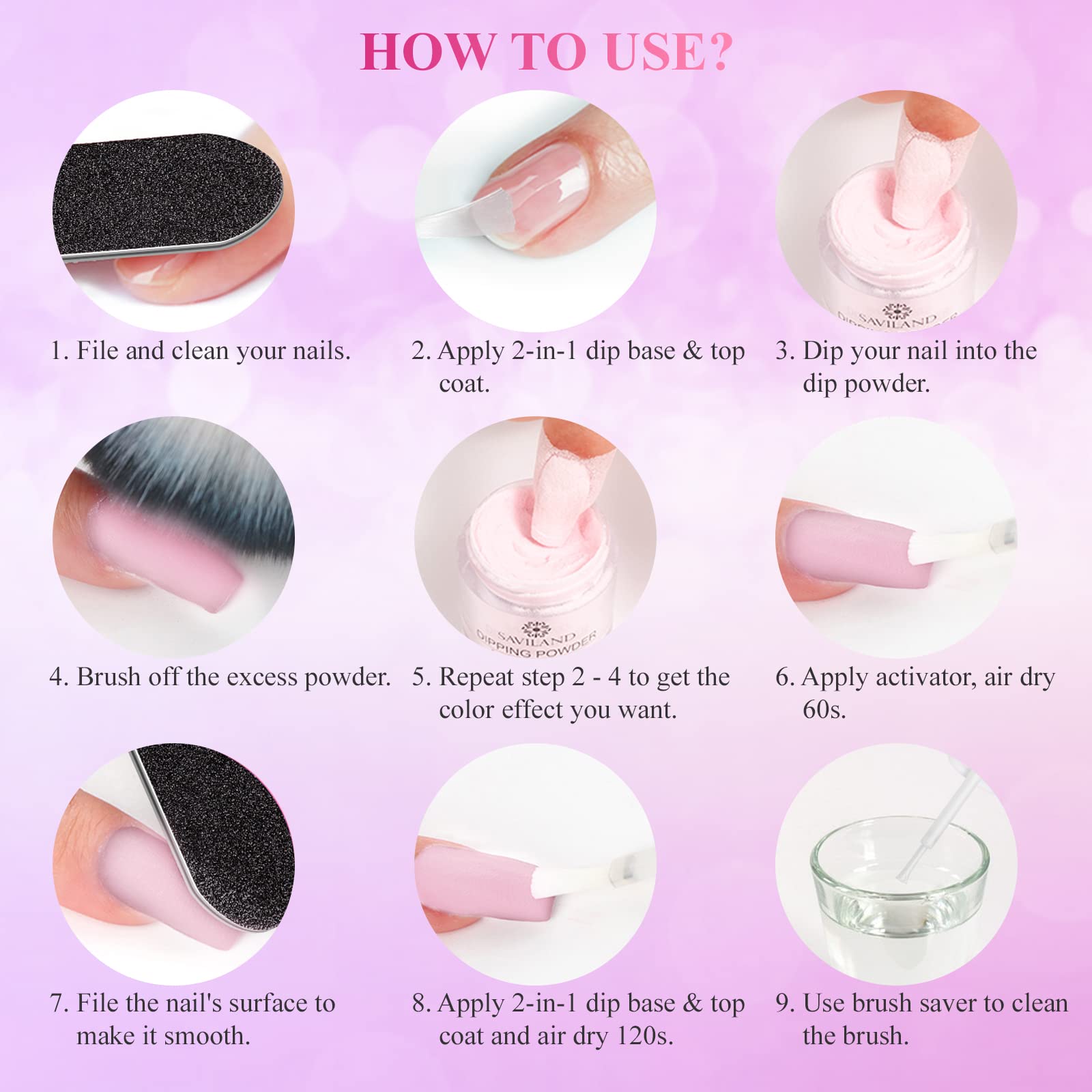 HOW TO USE?

SAVILAND

1. File and clean your nails.

2. Apply 2-in-1 dip base & top coat.

3. Dip your nail into the dip powder.

SAVILAND
DIPPING POWDER

4. Brush off the excess powder.

5. Repeat step 2 - 4 to get the color effect you want.

6. Apply activator, air dry 60s.

7. File the nail's surface to make it smooth.

8. Apply 2-in-1 dip base & top coat and air dry 120s.

9. Use brush saver to clean the brush.