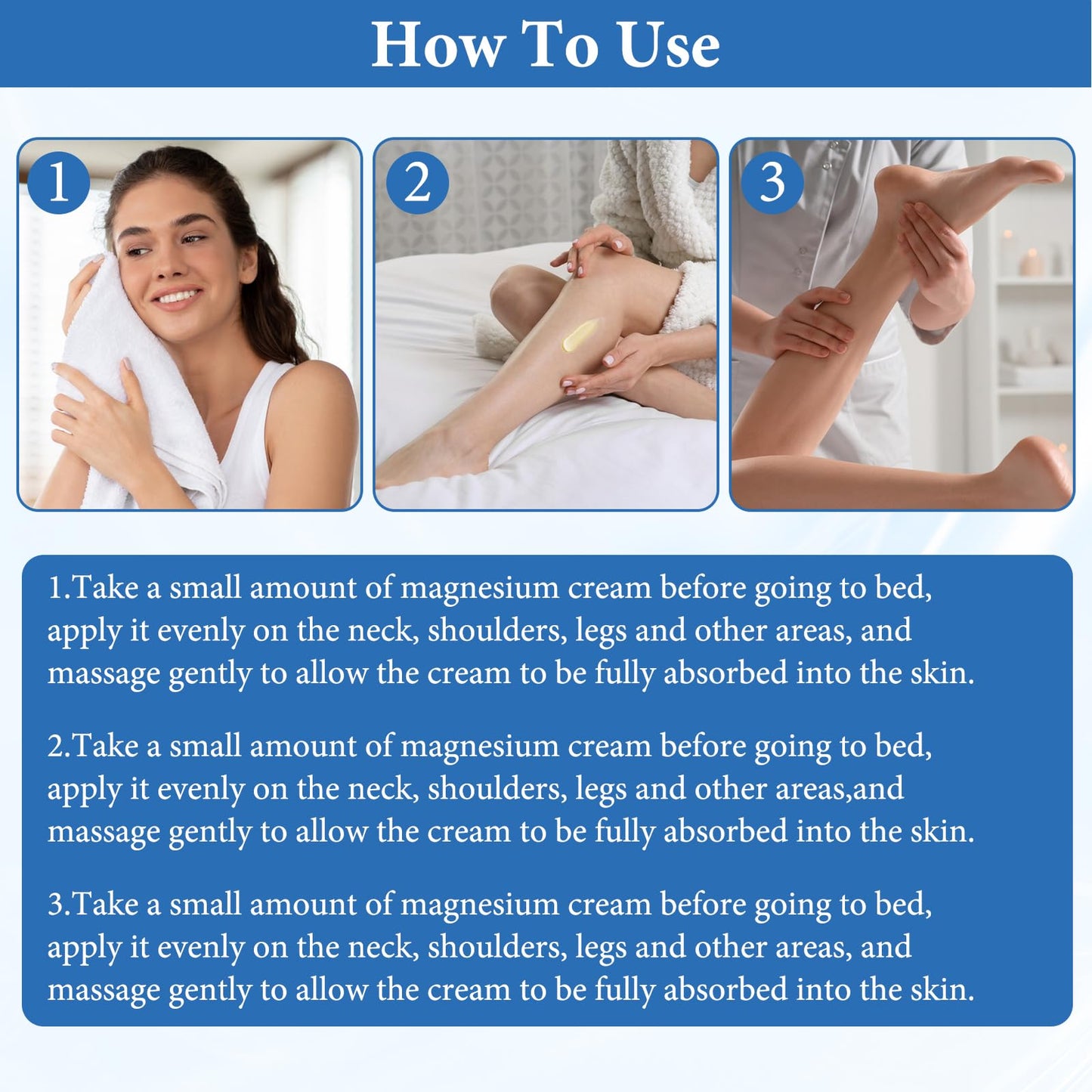 How To Use

1

2

3

1.Take a small amount of magnesium cream before going to bed, apply it evenly on the neck, shoulders, legs and other areas, and massage gently to allow the cream to be fully absorbed into the skin.

2.Take a small amount of magnesium cream before going to bed, apply it evenly on the neck, shoulders, legs and other areas,and massage gently to allow the cream to be fully absorbed into the skin.

3.Take a small amount of magnesium cream before going to bed, apply it evenly on the neck, shoulders, legs and other areas, and massage gently to allow the cream to be fully absorbed into the skin.