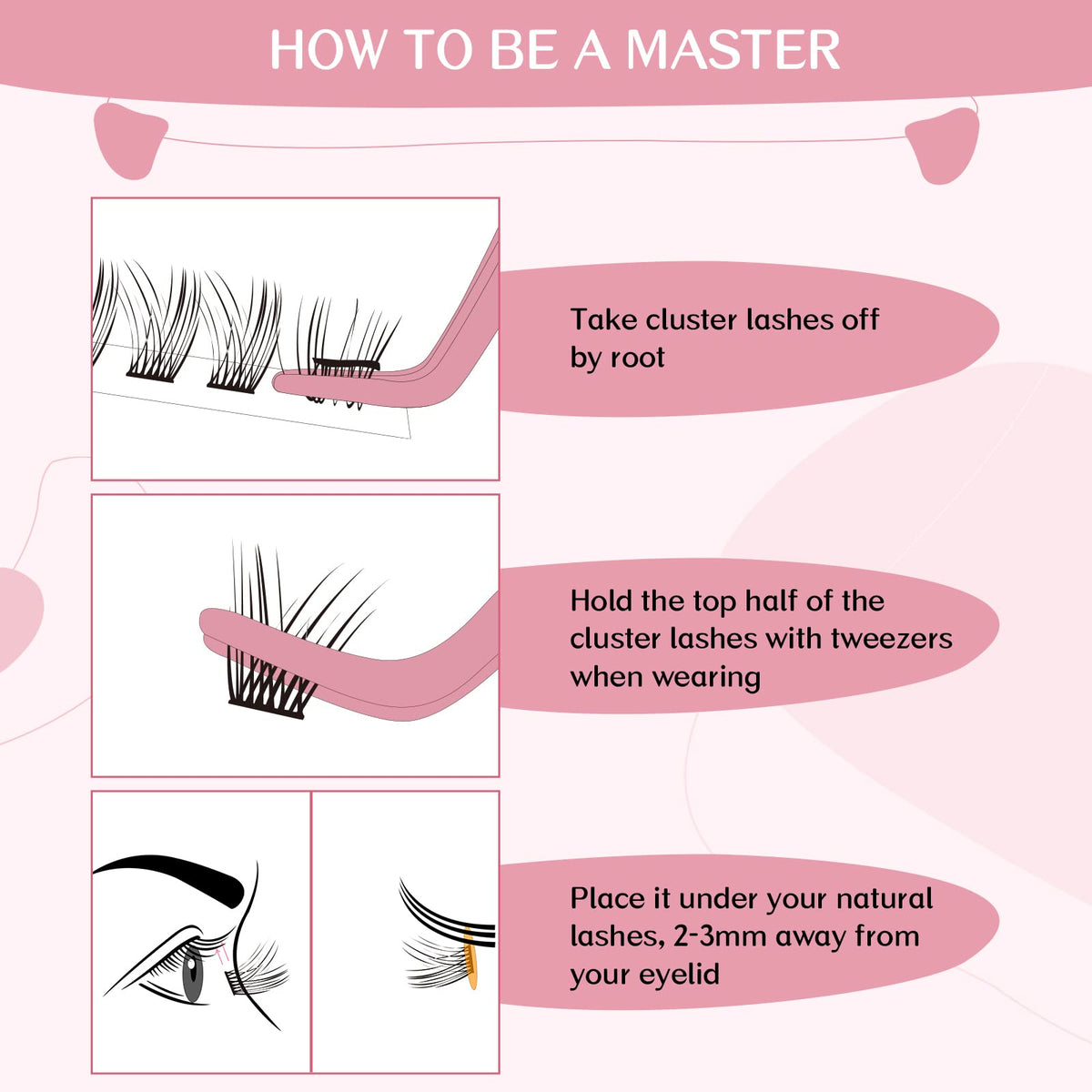 HOW TO BE A MASTER

Take cluster lashes off by root

Hold the top half of the cluster lashes with tweezers when wearing

Place it under your natural lashes, 2-3mm away from your eyelid