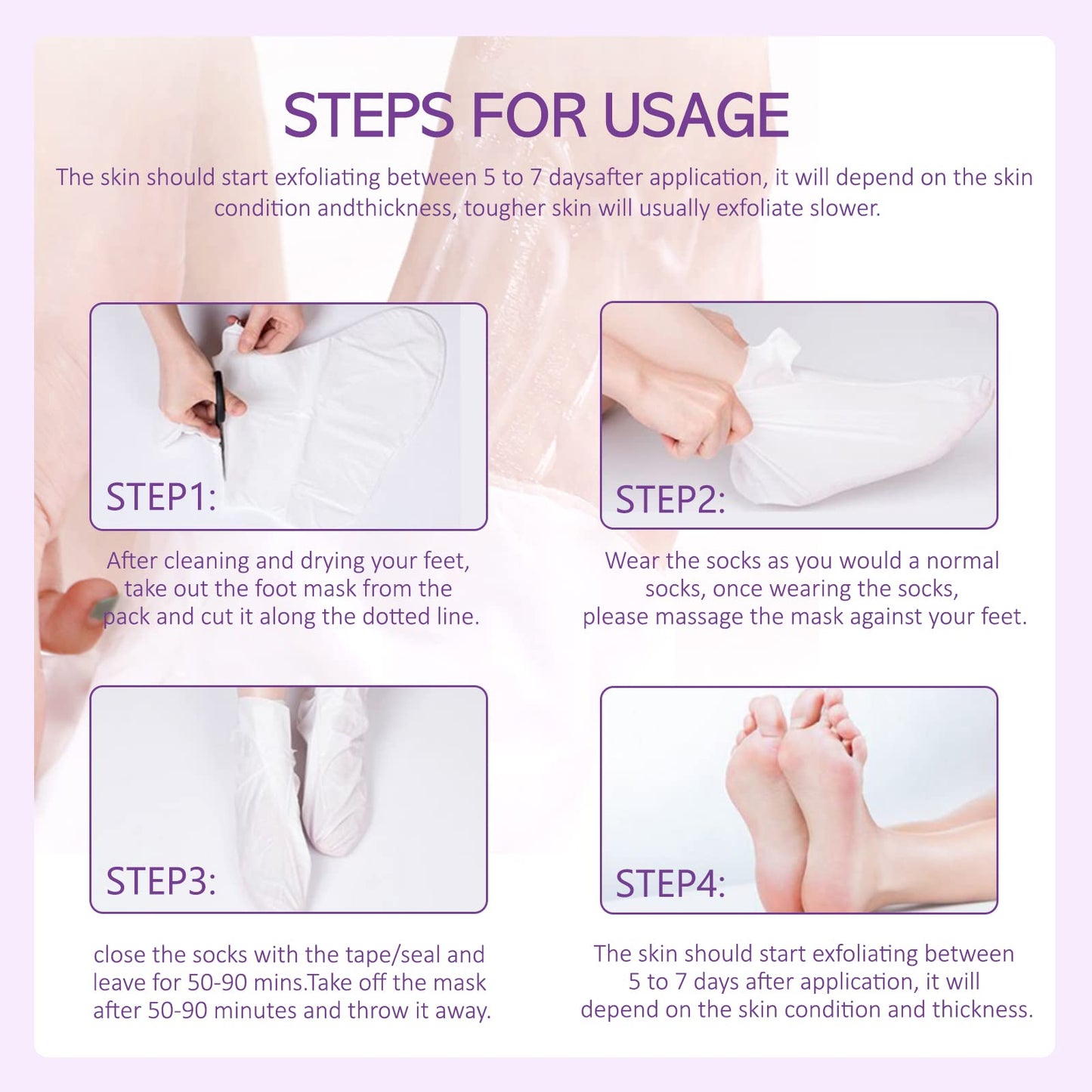 STEPS FOR USAGE

The skin should start exfoliating between 5 to 7 daysafter application, it will depend on the skin condition andthickness, tougher skin will usually exfoliate slower.

STEP1:

After cleaning and drying your feet, take out the foot mask from the pack and cut it along the dotted line.

STEP2:

Wear the socks as you would a normal socks, once wearing the socks, please massage the mask against your feet.

STEP3:

close the socks with the tape/seal and leave for 50-90 mins.Take off the mask after 50-90 minutes and throw it away.

STEP4:

The skin should start exfoliating between 5 to 7 days after application, it will depend on the skin condition and thickness.