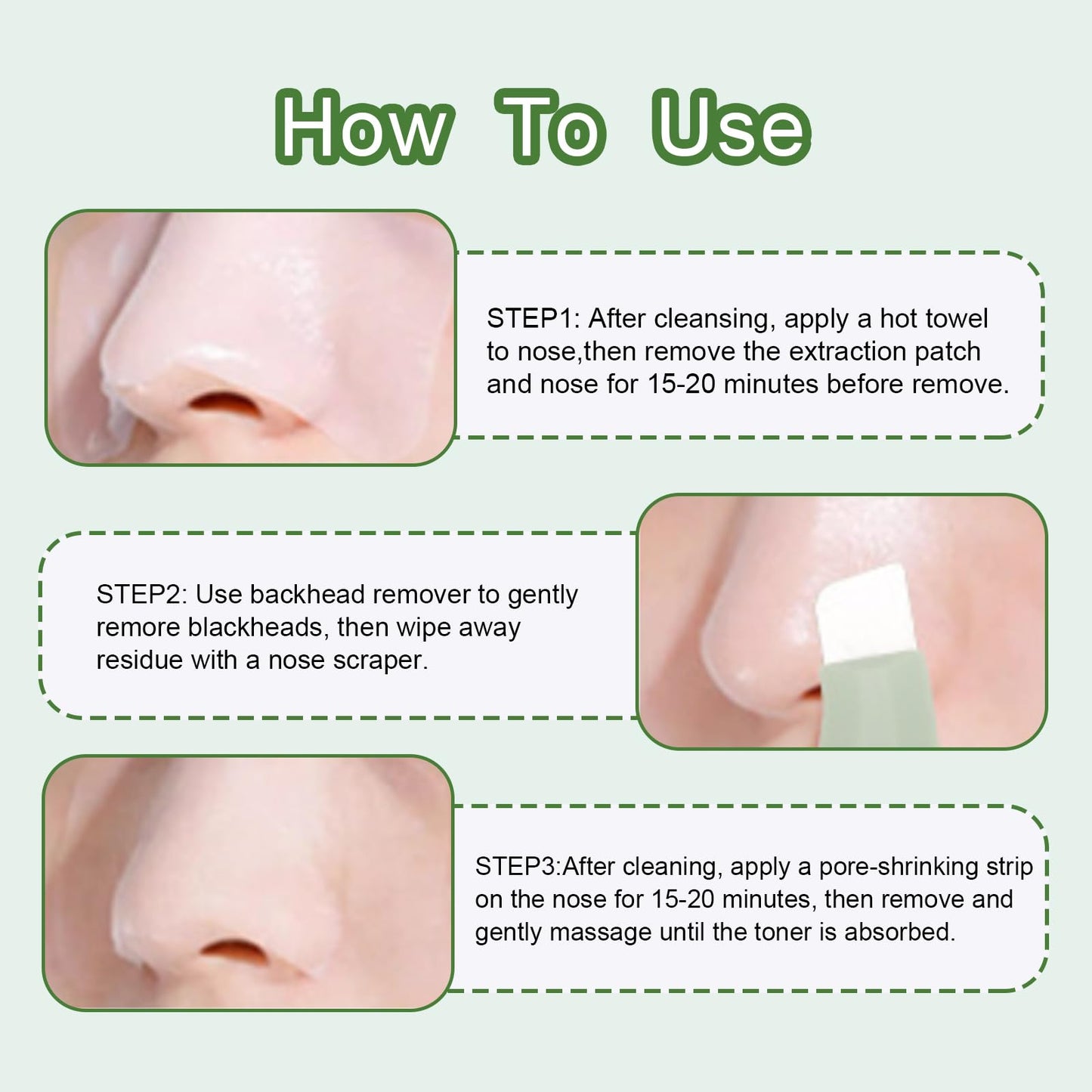 How To Use

STEP1: After cleansing, apply a hot towel to nose,then remove the extraction patch and nose for 15-20 minutes before remove.

STEP2: Use backhead remover to gently remore blackheads, then wipe away residue with a nose scraper.

STEP3:After cleaning, apply a pore-shrinking strip on the nose for 15-20 minutes, then remove and gently massage until the toner is absorbed.