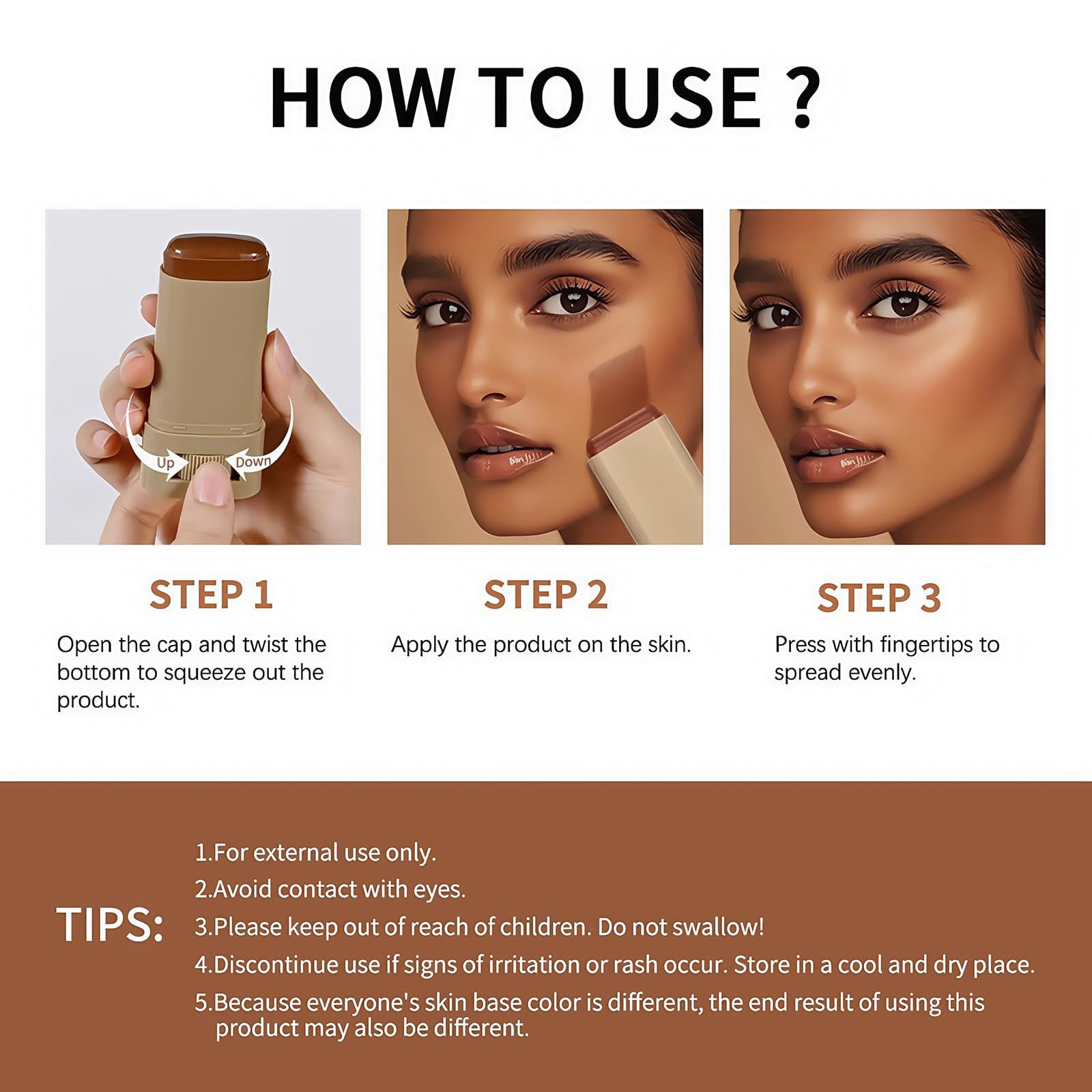 HOW TO USE ?

Up
Down

STEP 1
Open the cap and twist the bottom to squeeze out the product.

STEP 2
Apply the product on the skin.

STEP 3
Press with fingertips to spread evenly.

TIPS:
1.For external use only.
2.Avoid contact with eyes.
3.Please keep out of reach of children. Do not swallow!
4.Discontinue use if signs of irritation or rash occur. Store in a cool and dry place.
5.Because everyone's skin base color is different, the end result of using this product may also be different.