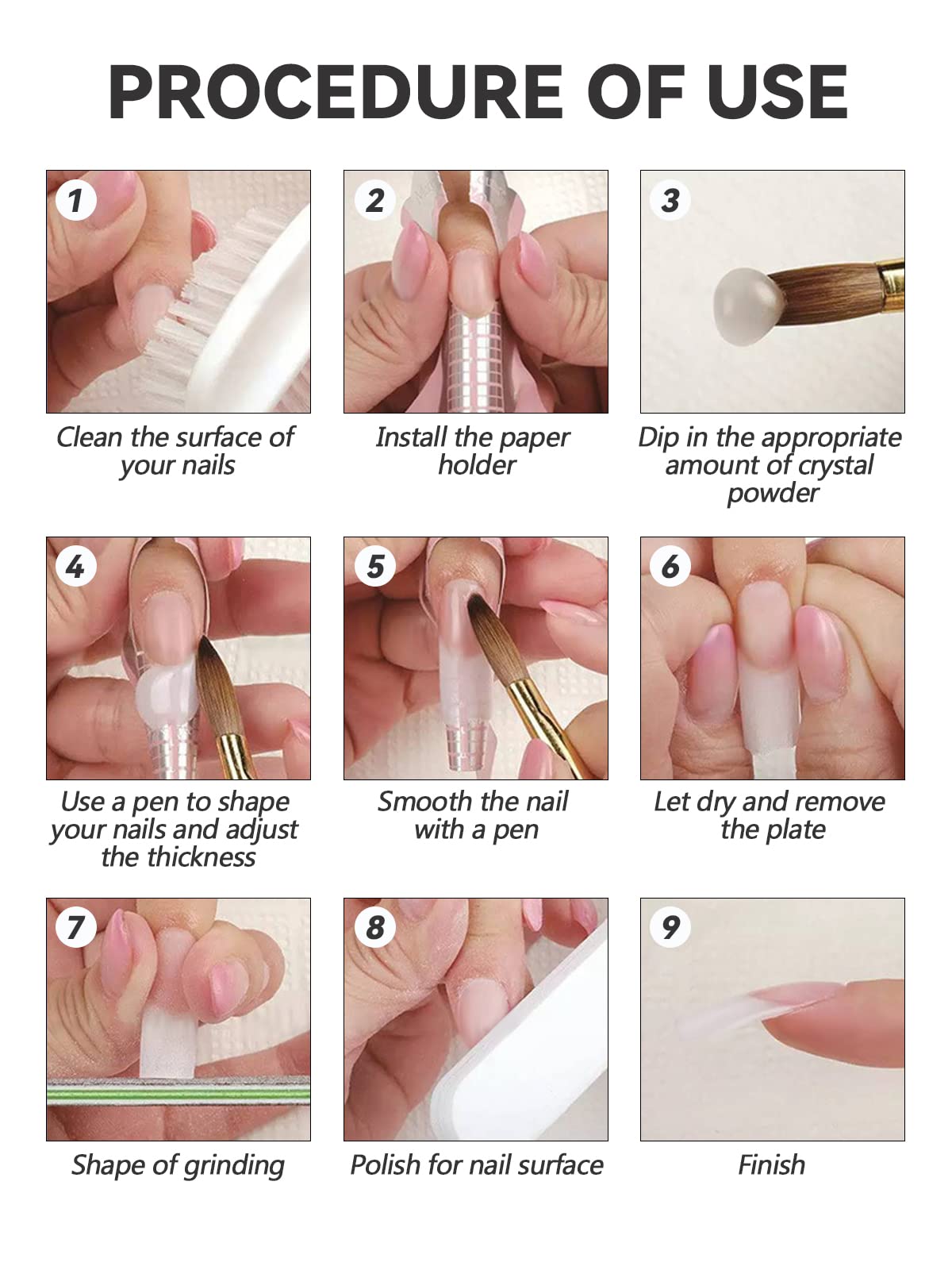 PROCEDURE OF USE

1
Clean the surface of your nails

2
Install the paper holder

3
Dip in the appropriate amount of crystal powder

4
Use a pen to shape your nails and adjust the thickness

5
Smooth the nail with a pen

6
Let dry and remove the plate

7
Shape of grinding

8
Polish for nail surface

9
Finish