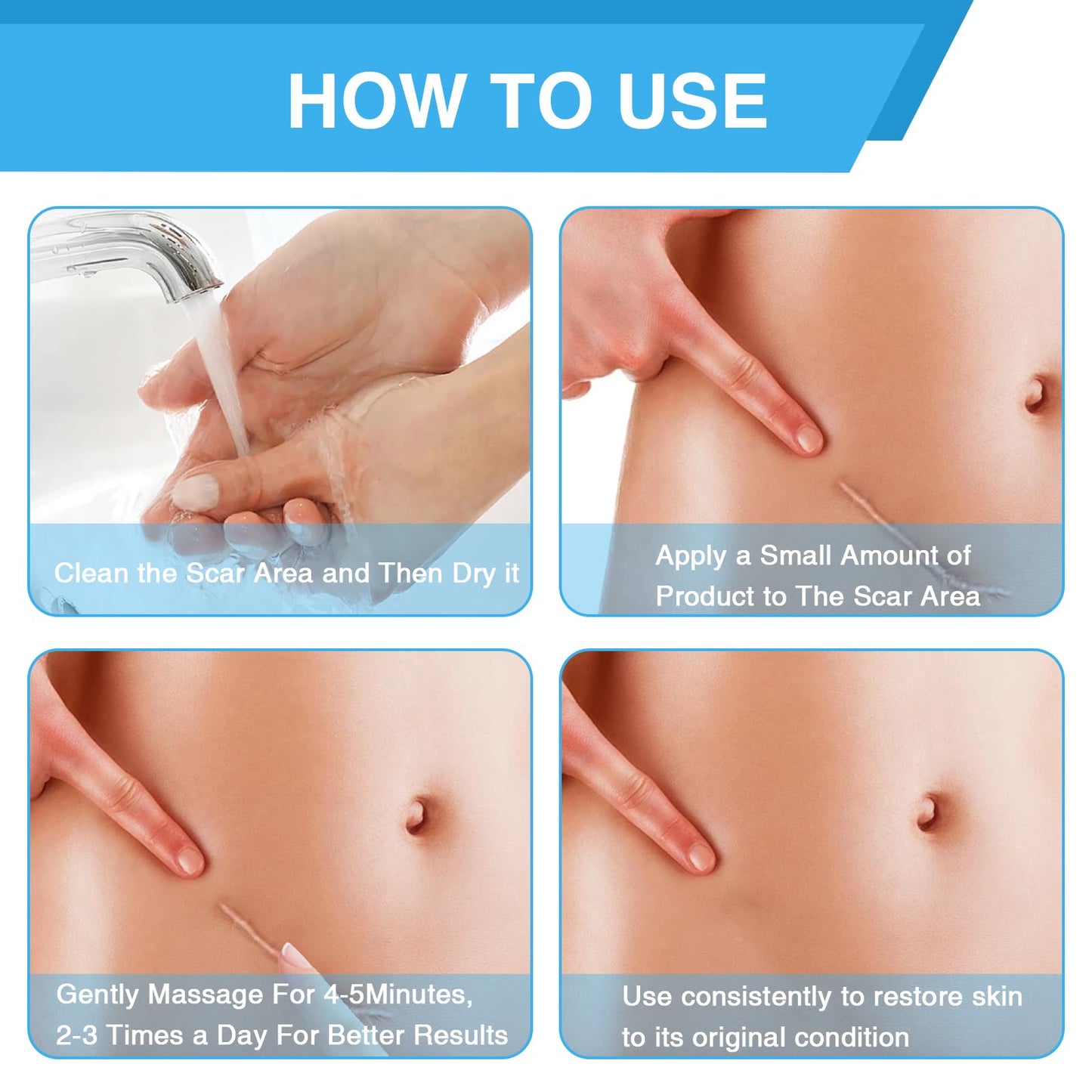 HOW TO USE

Clean the Scar Area and Then Dry it

Apply a Small Amount of Product to The Scar Area

Gently Massage For 4-5Minutes, 2-3 Times a Day For Better Results

Use consistently to restore skin to its original condition