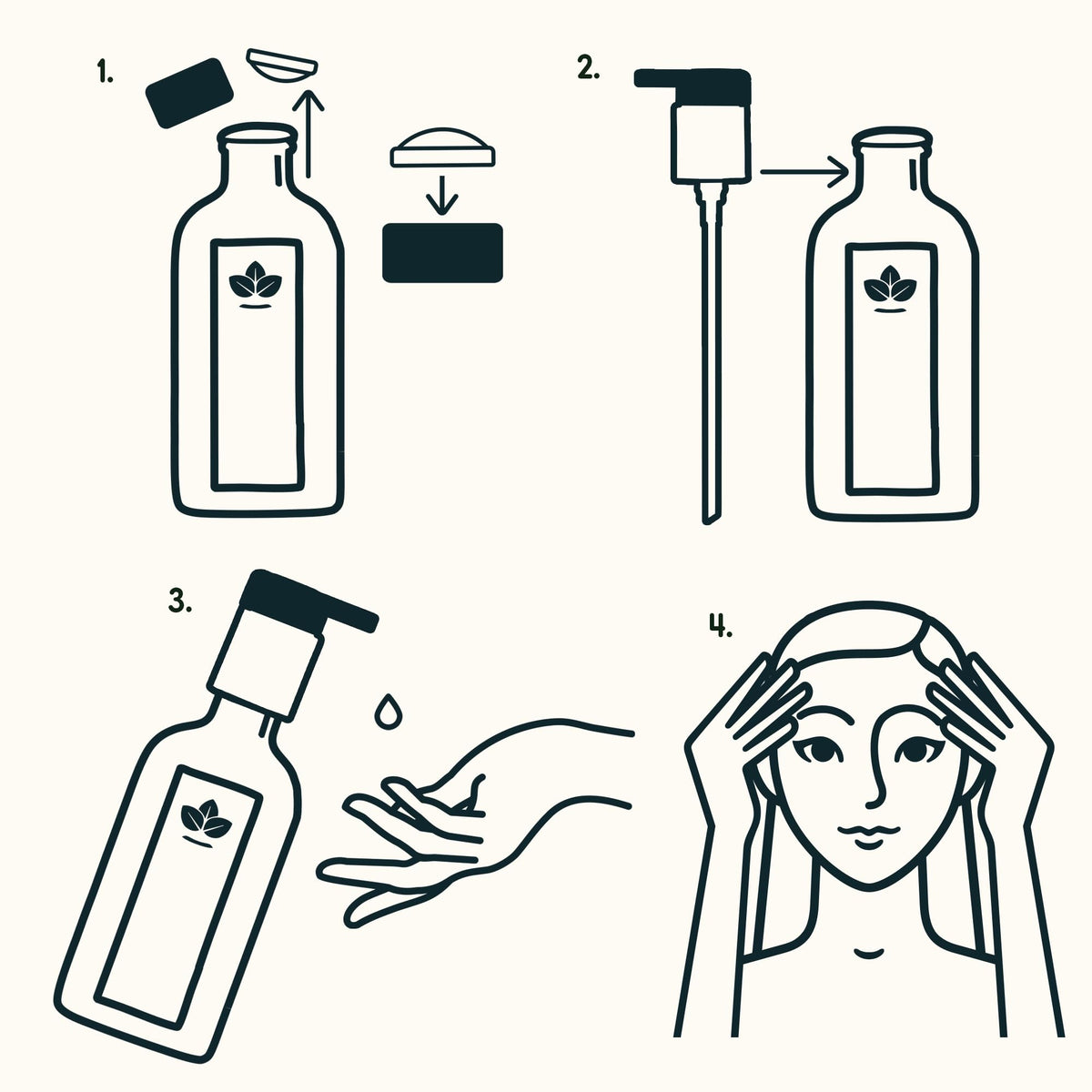 1.

2.

3.

4.