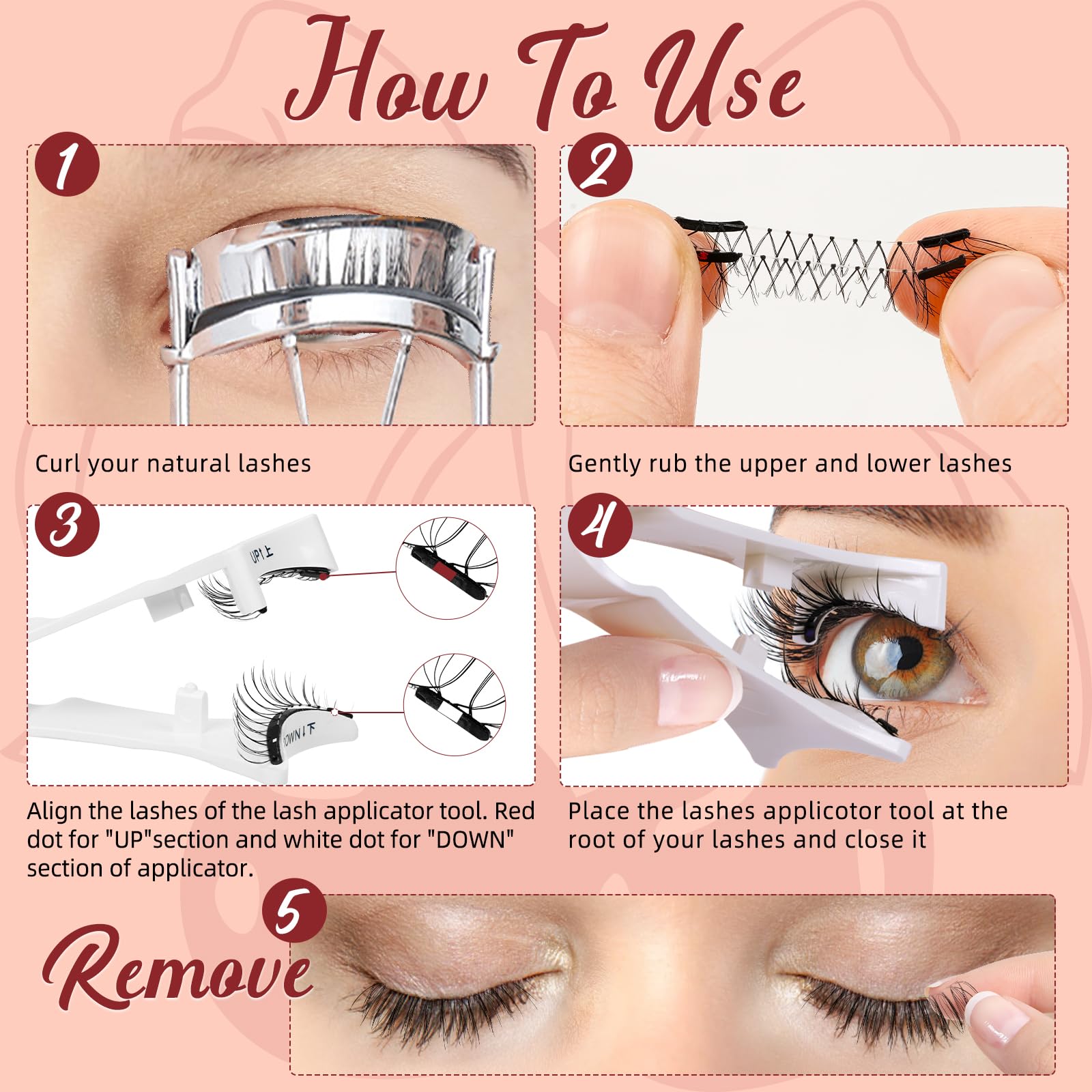 How To Use

1

Curl your natural lashes

2

Gently rub the upper and lower lashes

3

UP↑上

DOWN↓下

Align the lashes of the lash applicator tool. Red dot for "UP"section and white dot for "DOWN" section of applicator.

4

Place the lashes applicotor tool at the root of your lashes and close it

5

Remove