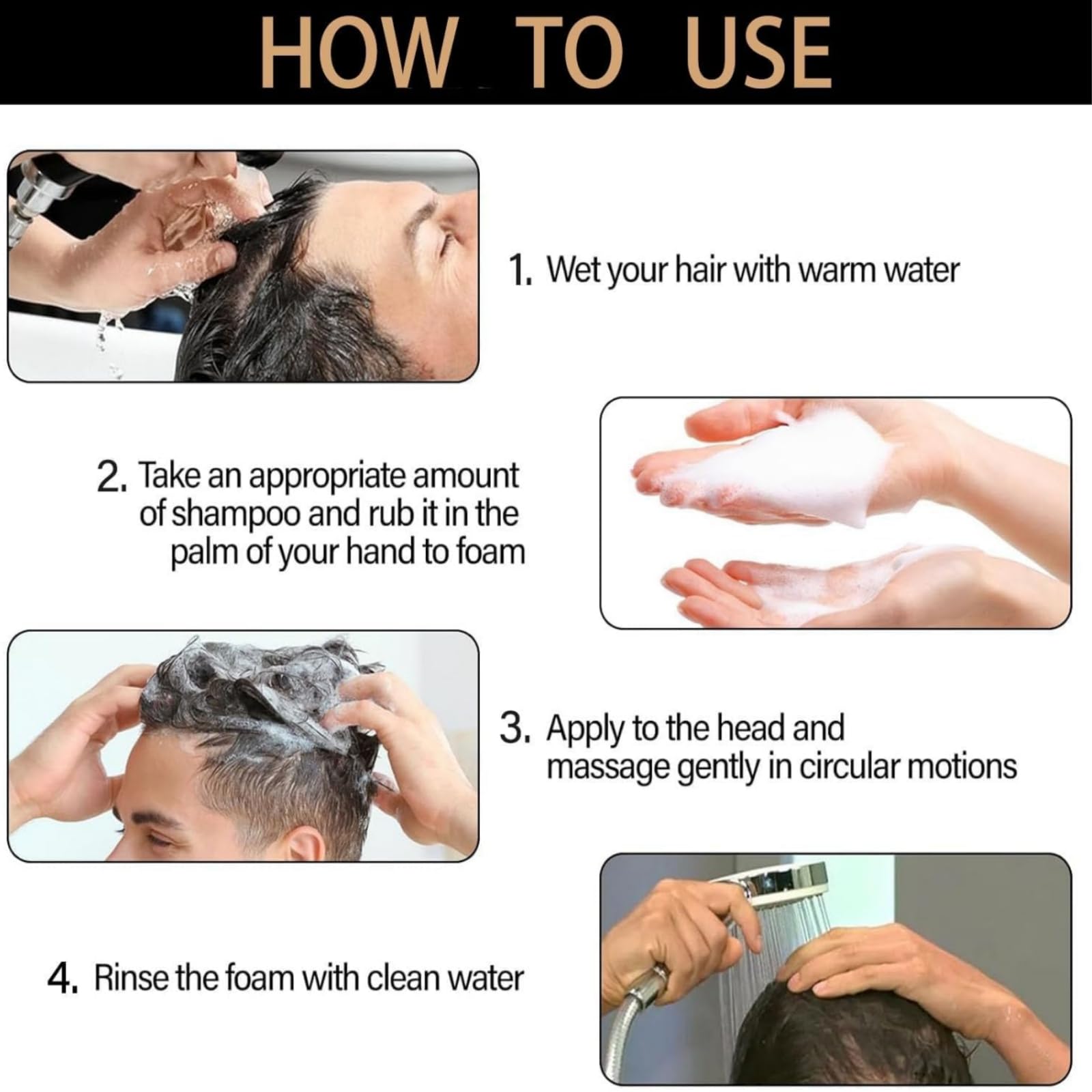 HOW TO USE

1. Wet your hair with warm water

2. Take an appropriate amount of shampoo and rub it in the palm of your hand to foam

3. Apply to the head and massage gently in circular motions

4. Rinse the foam with clean water