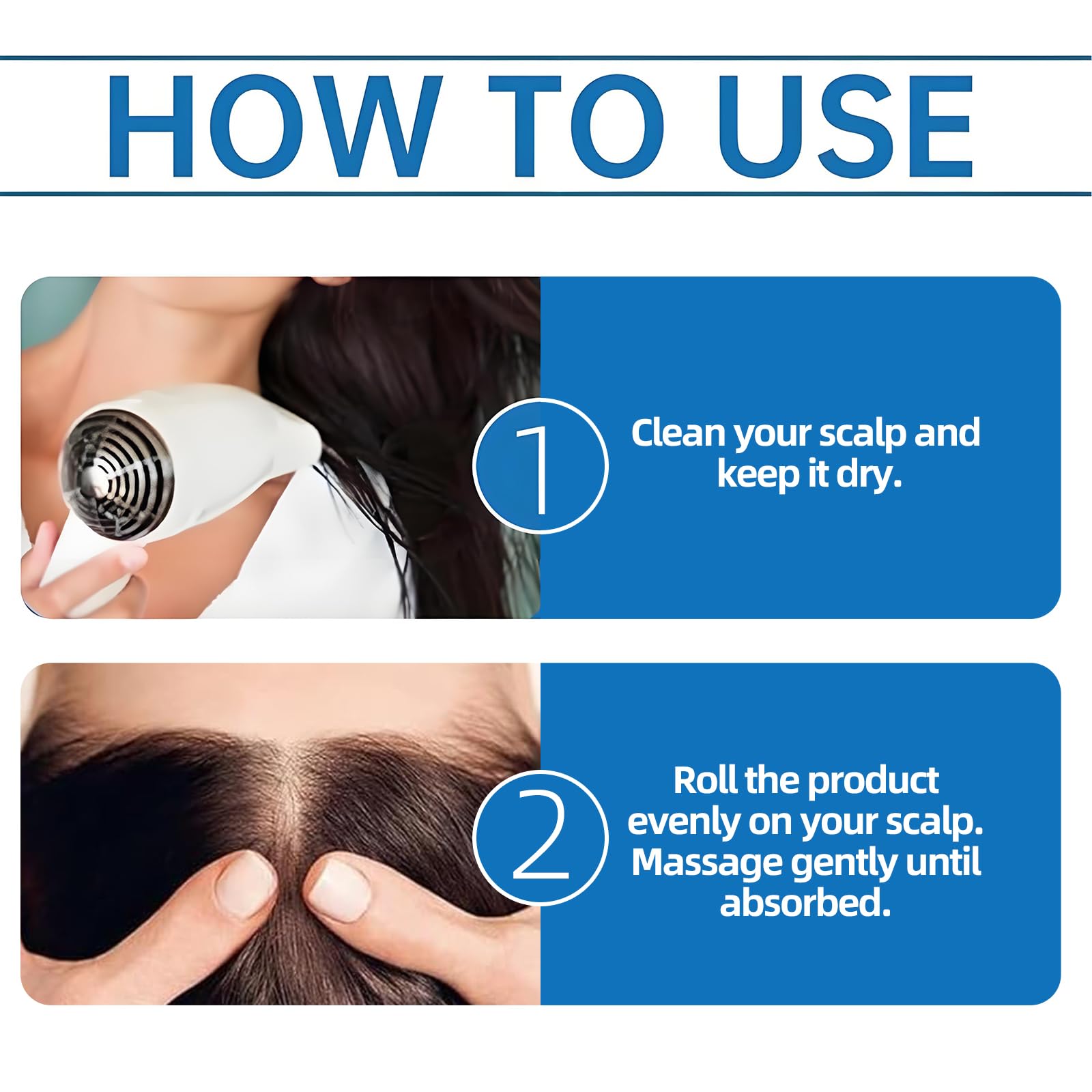 HOW TO USE

1

Clean your scalp and keep it dry.

2

Roll the product evenly on your scalp. Massage gently until absorbed.