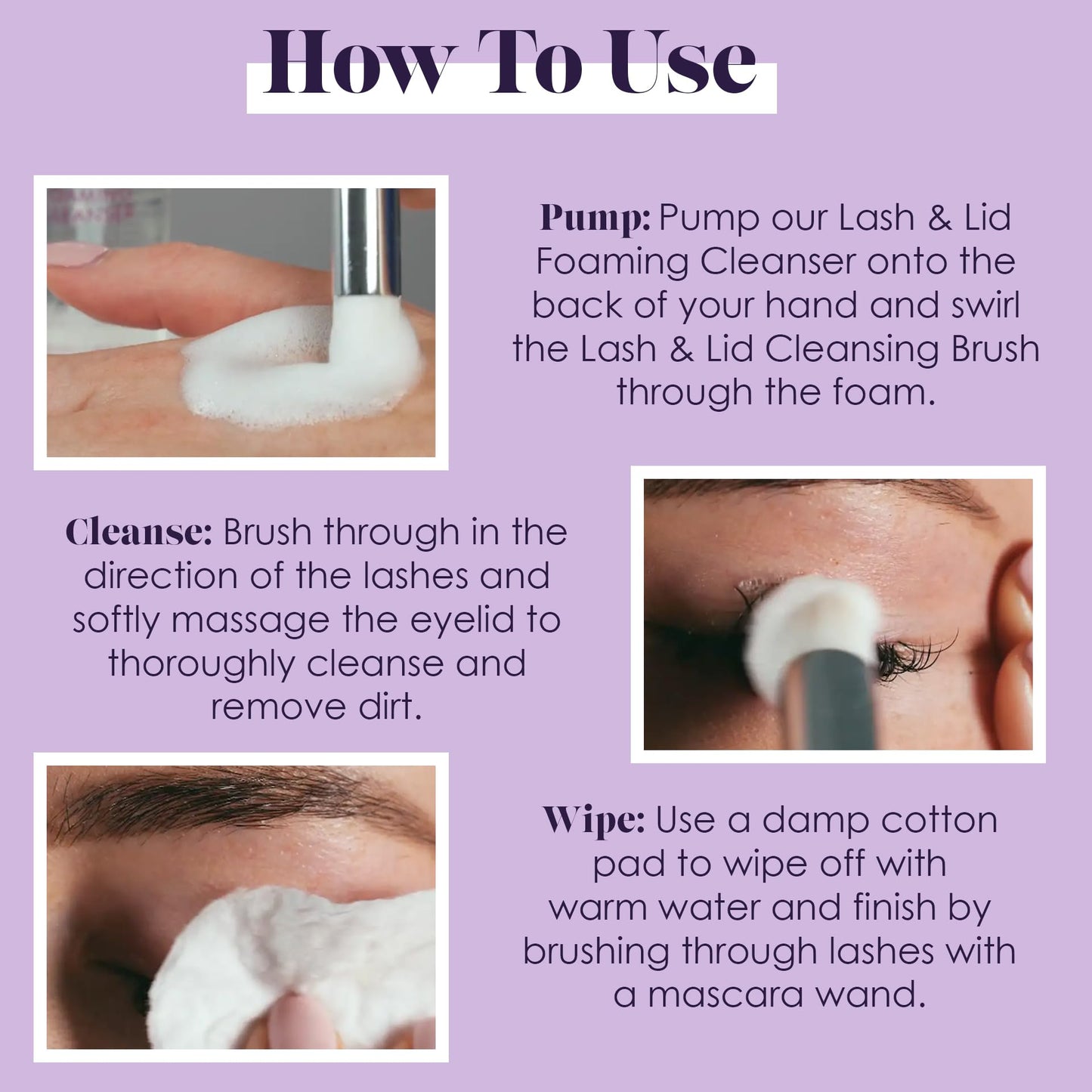 How To Use

Pump: Pump our Lash & Lid Foaming Cleanser onto the back of your hand and swirl the Lash & Lid Cleansing Brush through the foam.

Cleanse: Brush through in the direction of the lashes and softly massage the eyelid to thoroughly cleanse and remove dirt.

Wipe: Use a damp cotton pad to wipe off with warm water and finish by brushing through lashes with a mascara wand.