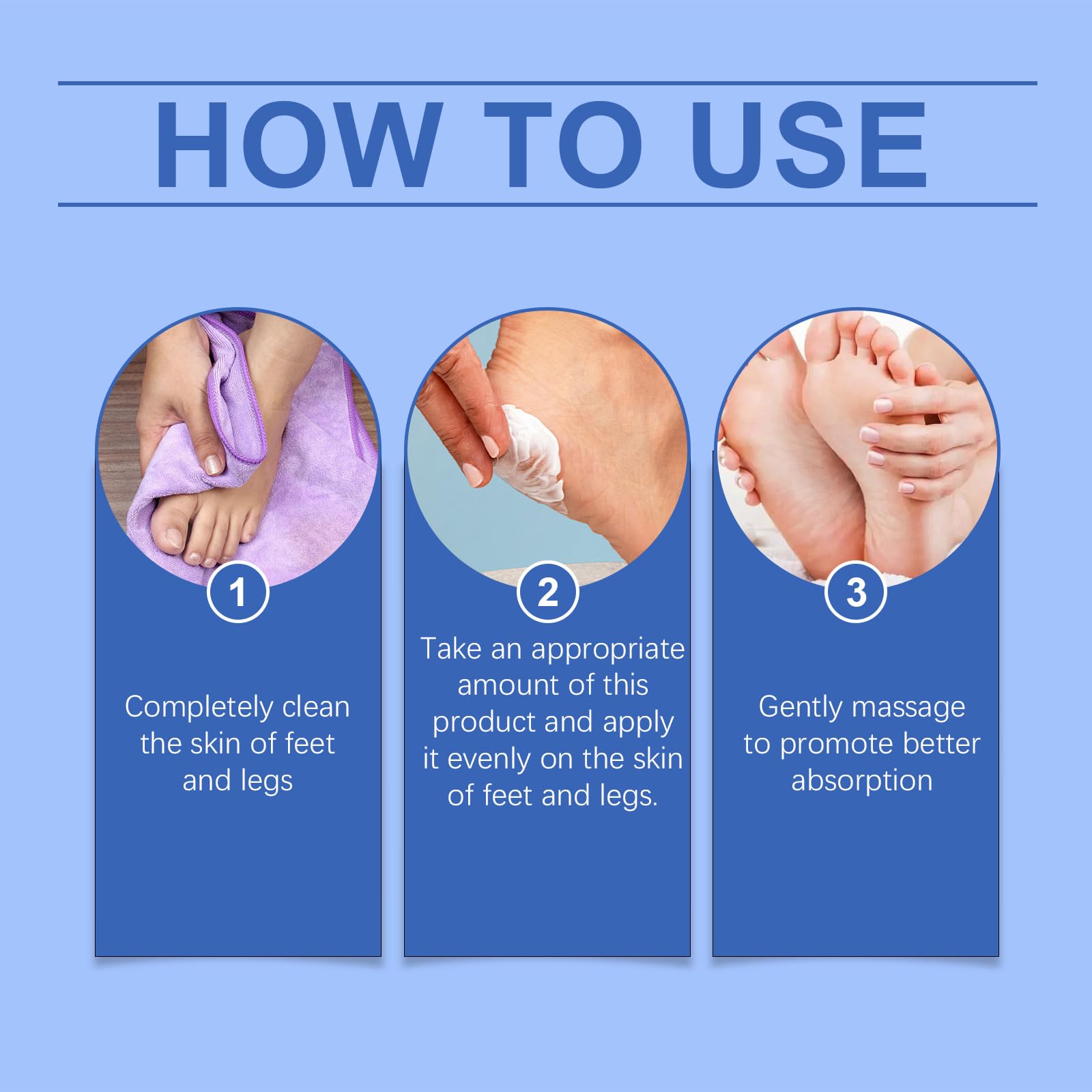 HOW TO USE

1

Completely clean the skin of feet and legs

2

Take an appropriate amount of this product and apply it evenly on the skin of feet and legs.

3

Gently massage to promote better absorption