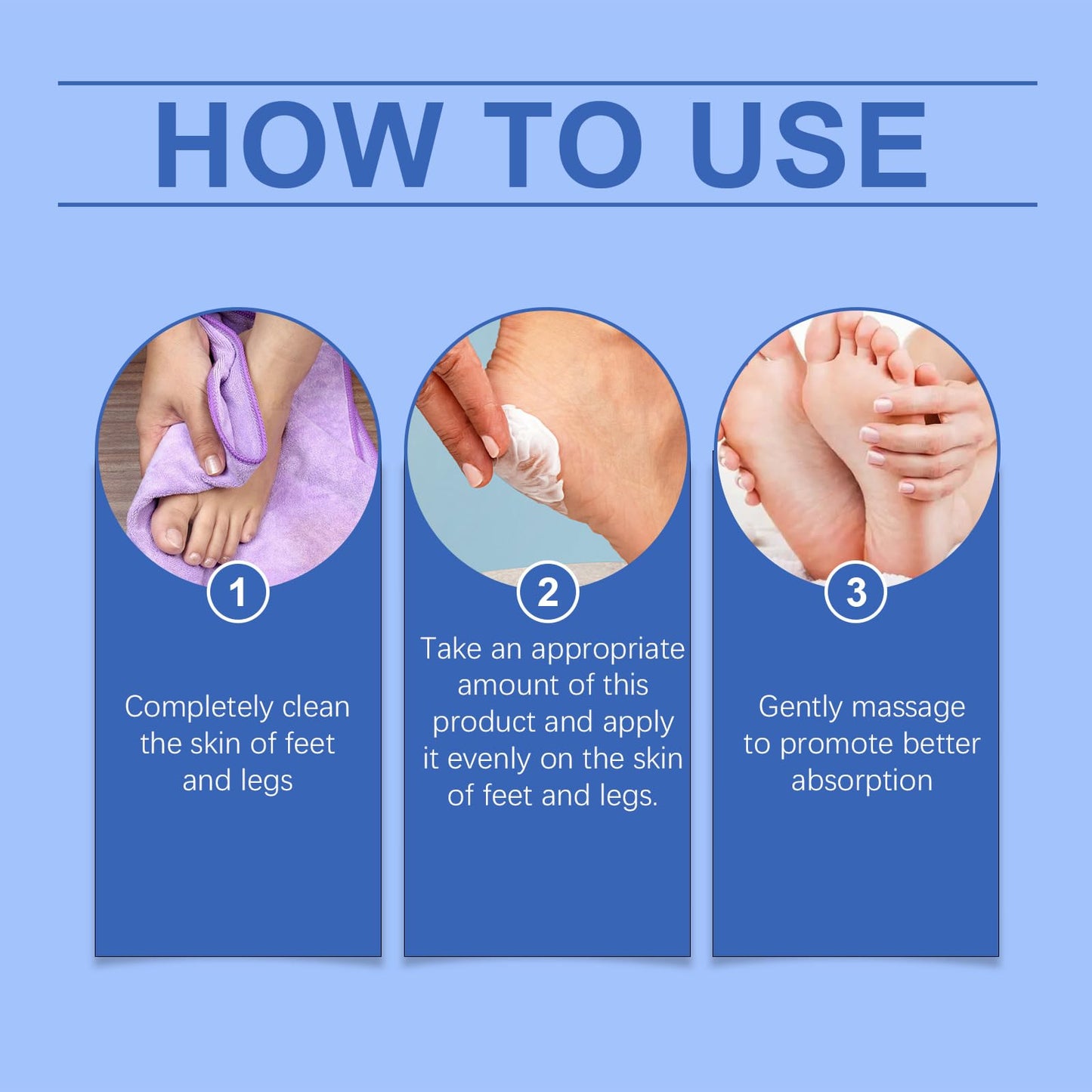 HOW TO USE

1

Completely clean the skin of feet and legs

2

Take an appropriate amount of this product and apply it evenly on the skin of feet and legs.

3

Gently massage to promote better absorption