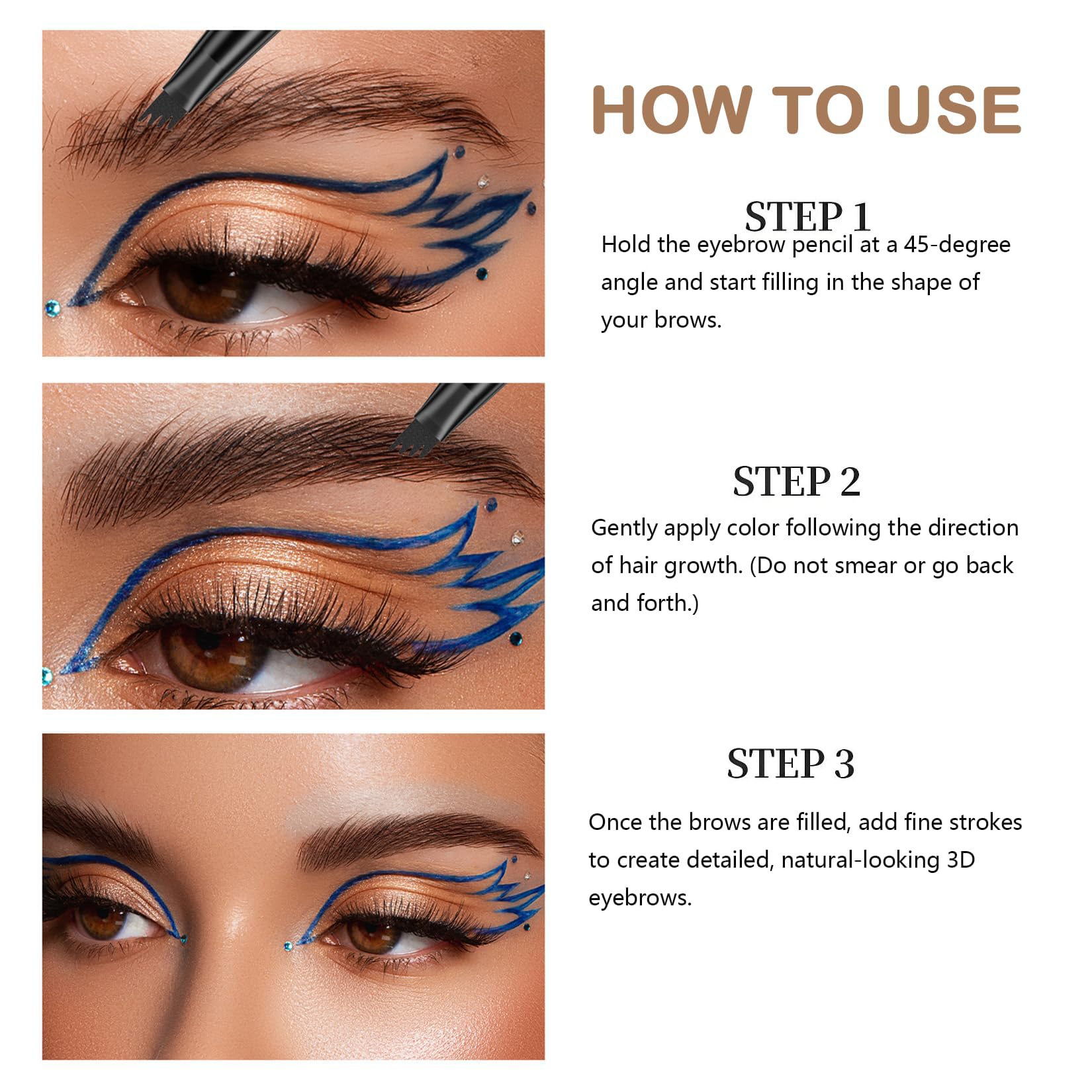 HOW TO USE

STEP 1

Hold the eyebrow pencil at a 45-degree angle and start filling in the shape of your brows.

STEP 2

Gently apply color following the direction of hair growth. (Do not smear or go back and forth.)

STEP 3

Once the brows are filled, add fine strokes to create detailed, natural-looking 3D eyebrows.