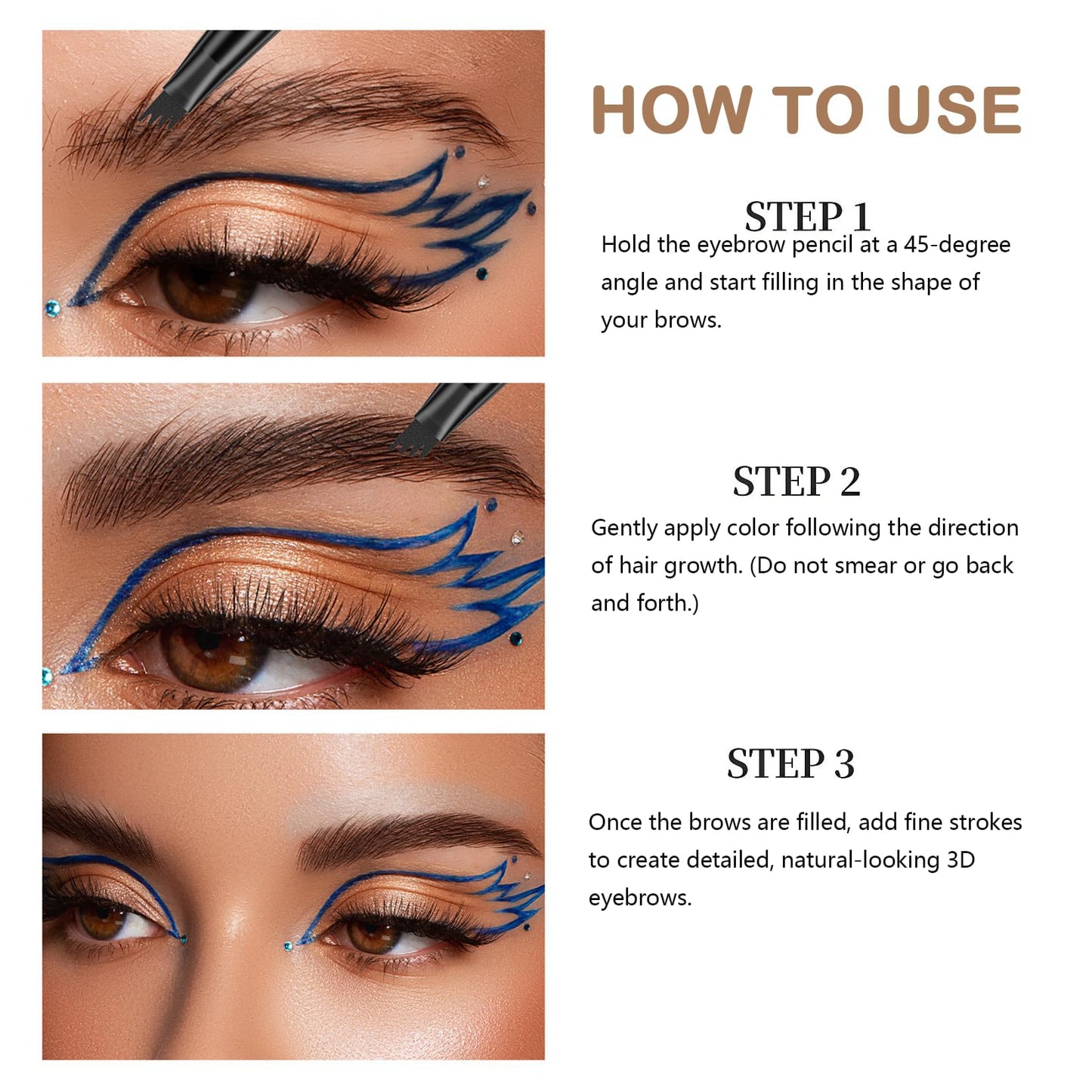 HOW TO USE

STEP 1

Hold the eyebrow pencil at a 45-degree angle and start filling in the shape of your brows.

STEP 2

Gently apply color following the direction of hair growth. (Do not smear or go back and forth.)

STEP 3

Once the brows are filled, add fine strokes to create detailed, natural-looking 3D eyebrows.