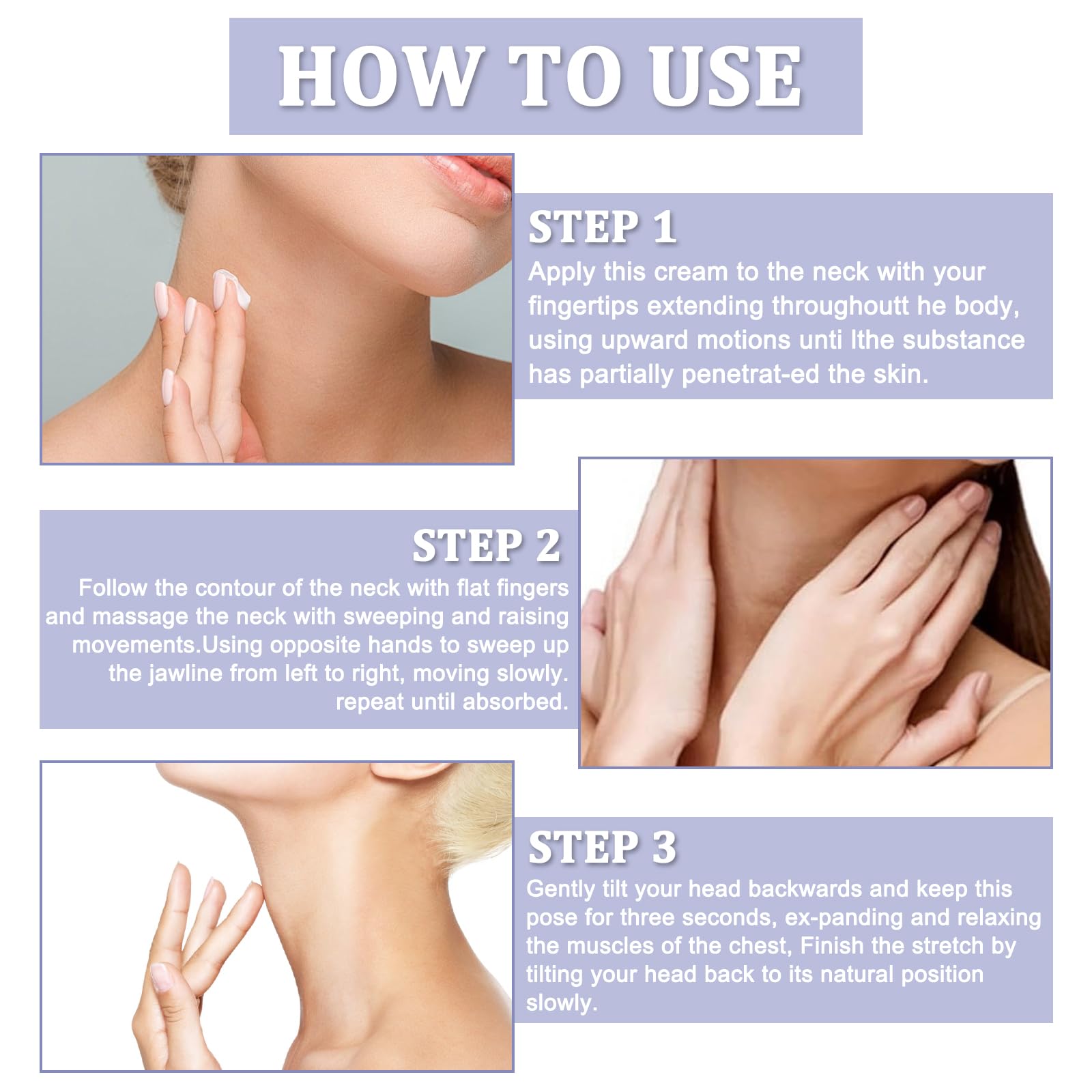 HOW TO USE

STEP 1
Apply this cream to the neck with your fingertips extending throughoutt he body, using upward motions unti lthe substance has partially penetrat-ed the skin.

STEP 2
Follow the contour of the neck with flat fingers and massage the neck with sweeping and raising movements.Using opposite hands to sweep up the jawline from left to right, moving slowly. repeat until absorbed.

STEP 3
Gently tilt your head backwards and keep this pose for three seconds, ex-panding and relaxing the muscles of the chest, Finish the stretch by tilting your head back to its natural position slowly.