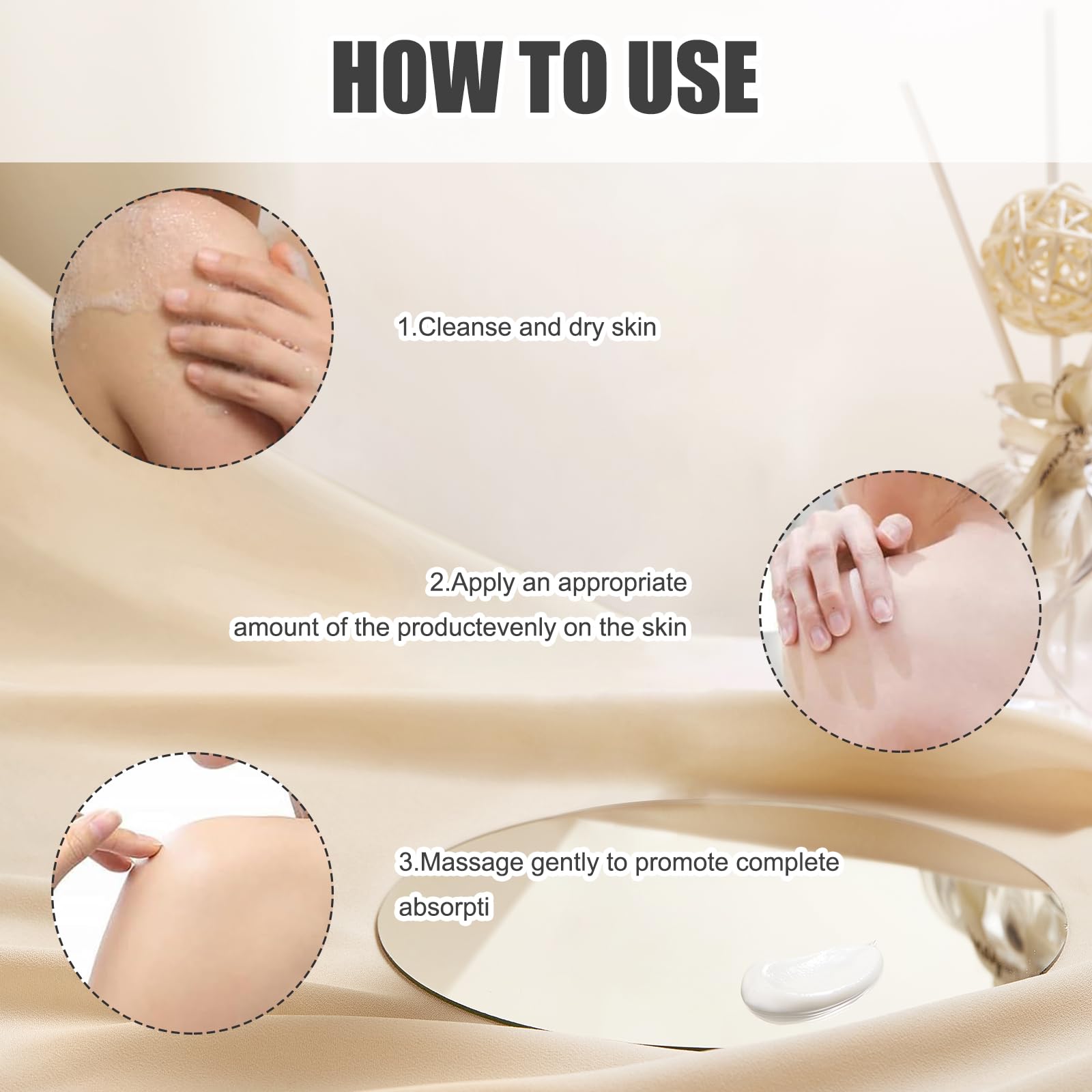 HOW TO USE

1.Cleanse and dry skin

2.Apply an appropriate amount of the productevenly on the skin

3.Massage gently to promote complete absorpti