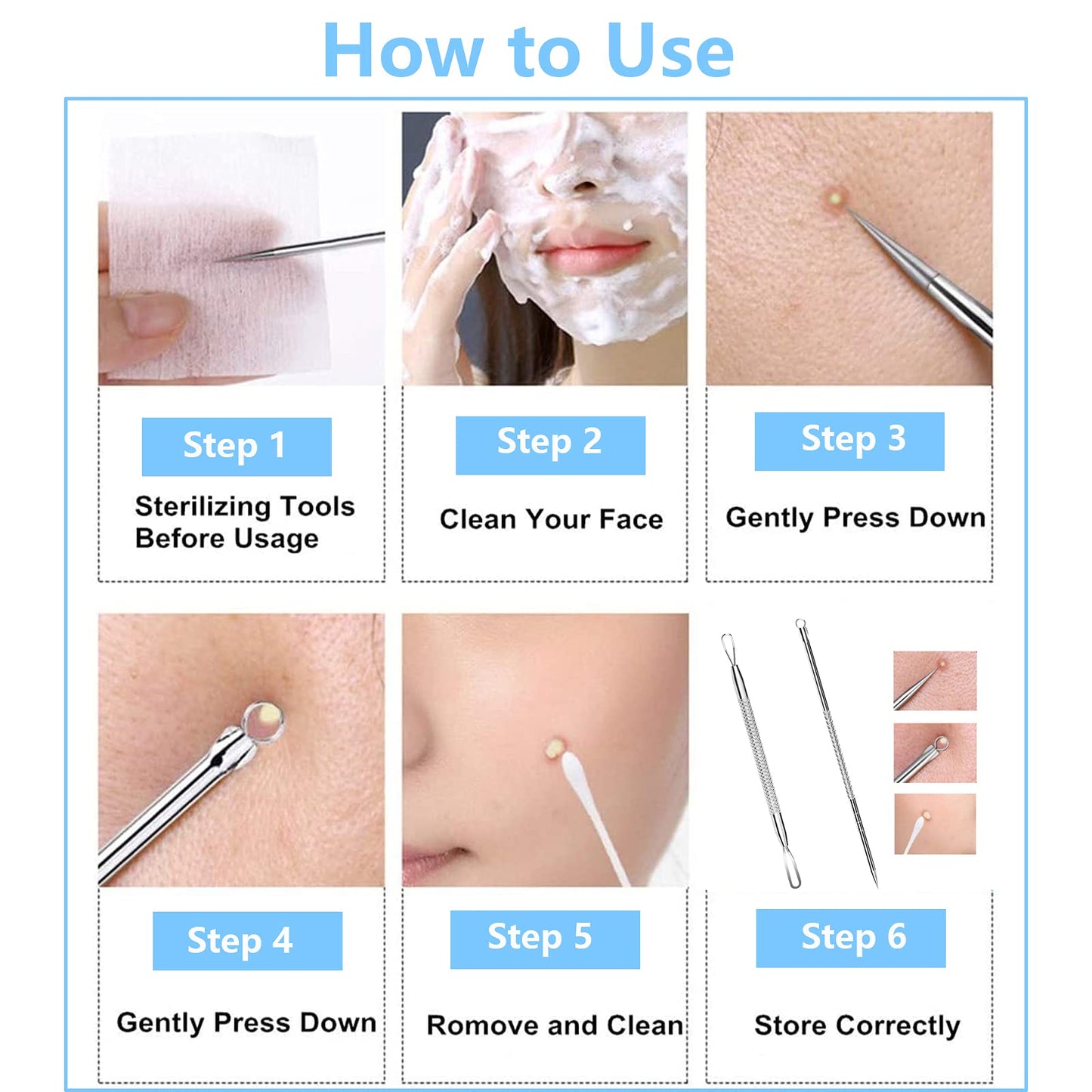 How to Use

Step 1
Sterilizing Tools Before Usage

Step 2
Clean Your Face

Step 3
Gently Press Down

Step 4
Gently Press Down

Step 5
Romove and Clean

Step 6
Store Correctly