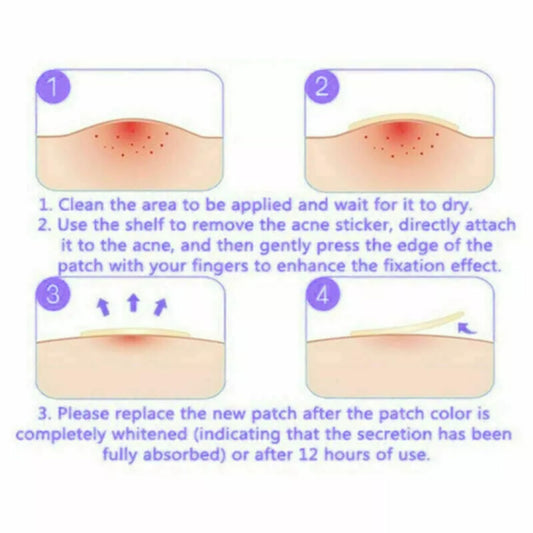 1

2

1. Clean the area to be applied and wait for it to dry.
2. Use the shelf to remove the acne sticker, directly attach it to the acne, and then gently press the edge of the patch with your fingers to enhance the fixation effect.

3

4

3. Please replace the new patch after the patch color is completely whitened (indicating that the secretion has been fully absorbed) or after 12 hours of use.