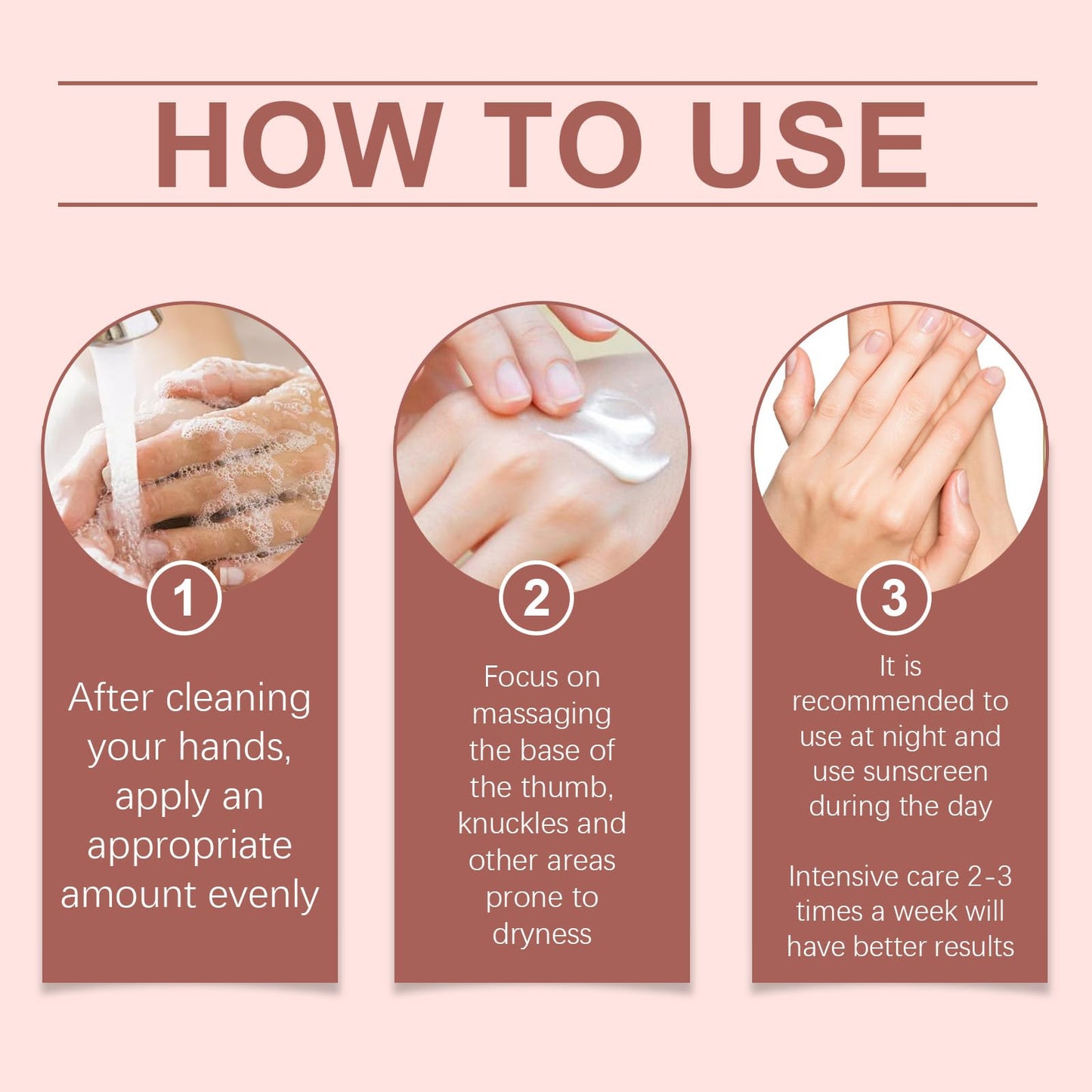 HOW TO USE

1

After cleaning your hands, apply an appropriate amount evenly

2

Focus on massaging the base of the thumb, knuckles and other areas prone to dryness

3

It is recommended to use at night and use sunscreen during the day

Intensive care 2-3 times a week will have better results