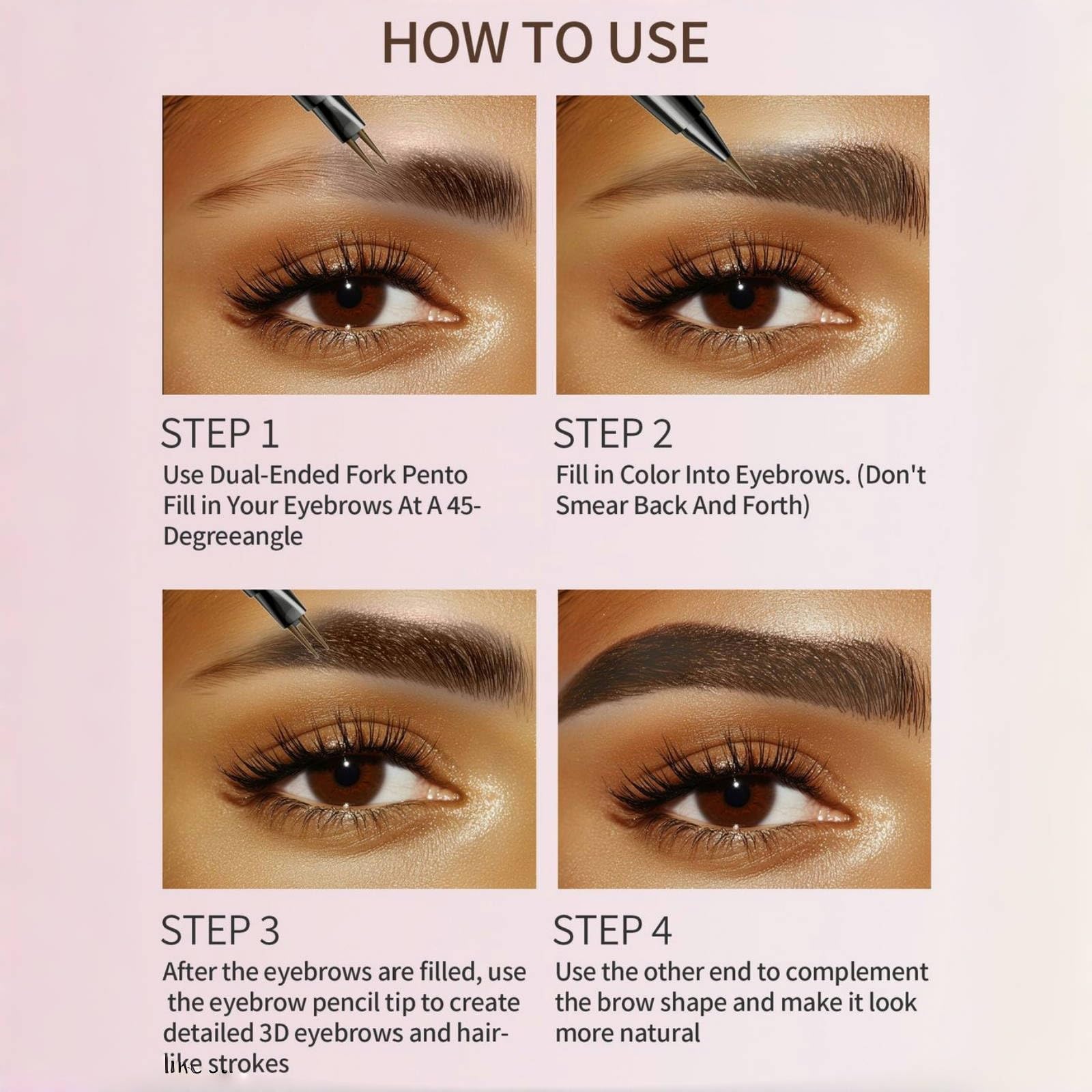 HOW TO USE

STEP 1
Use Dual-Ended Fork Pento Fill in Your Eyebrows At A 45-Degreeangle

STEP 2
Fill in Color Into Eyebrows. (Don't Smear Back And Forth)

STEP 3
After the eyebrows are filled, use the eyebrow pencil tip to create detailed 3D eyebrows and hair-like strokes

STEP 4
Use the other end to complement the brow shape and make it look more natural