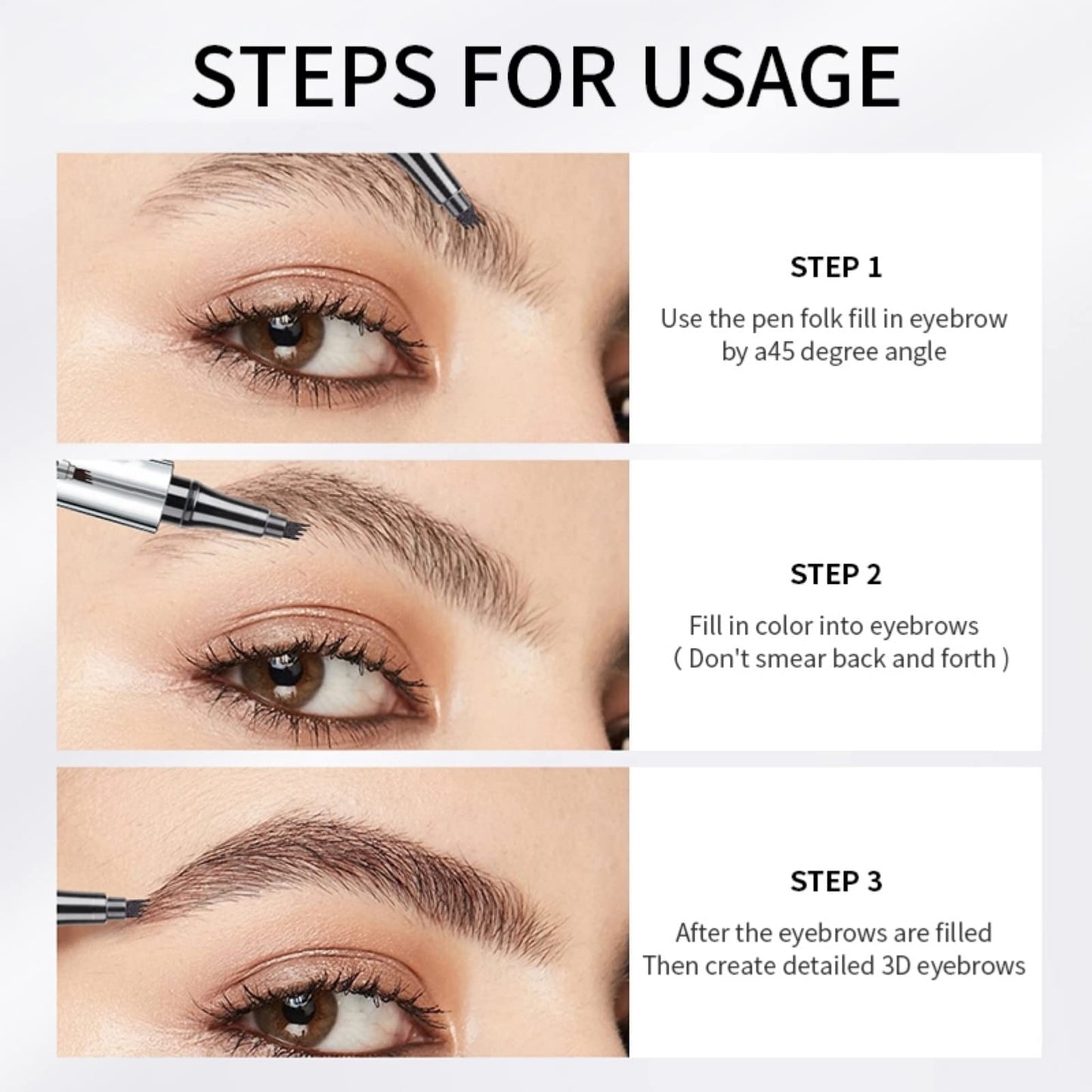 STEPS FOR USAGE

STEP 1

Use the pen folk fill in eyebrow by a45 degree angle

STEP 2

Fill in color into eyebrows ( Don't smear back and forth )

STEP 3

After the eyebrows are filled Then create detailed 3D eyebrows