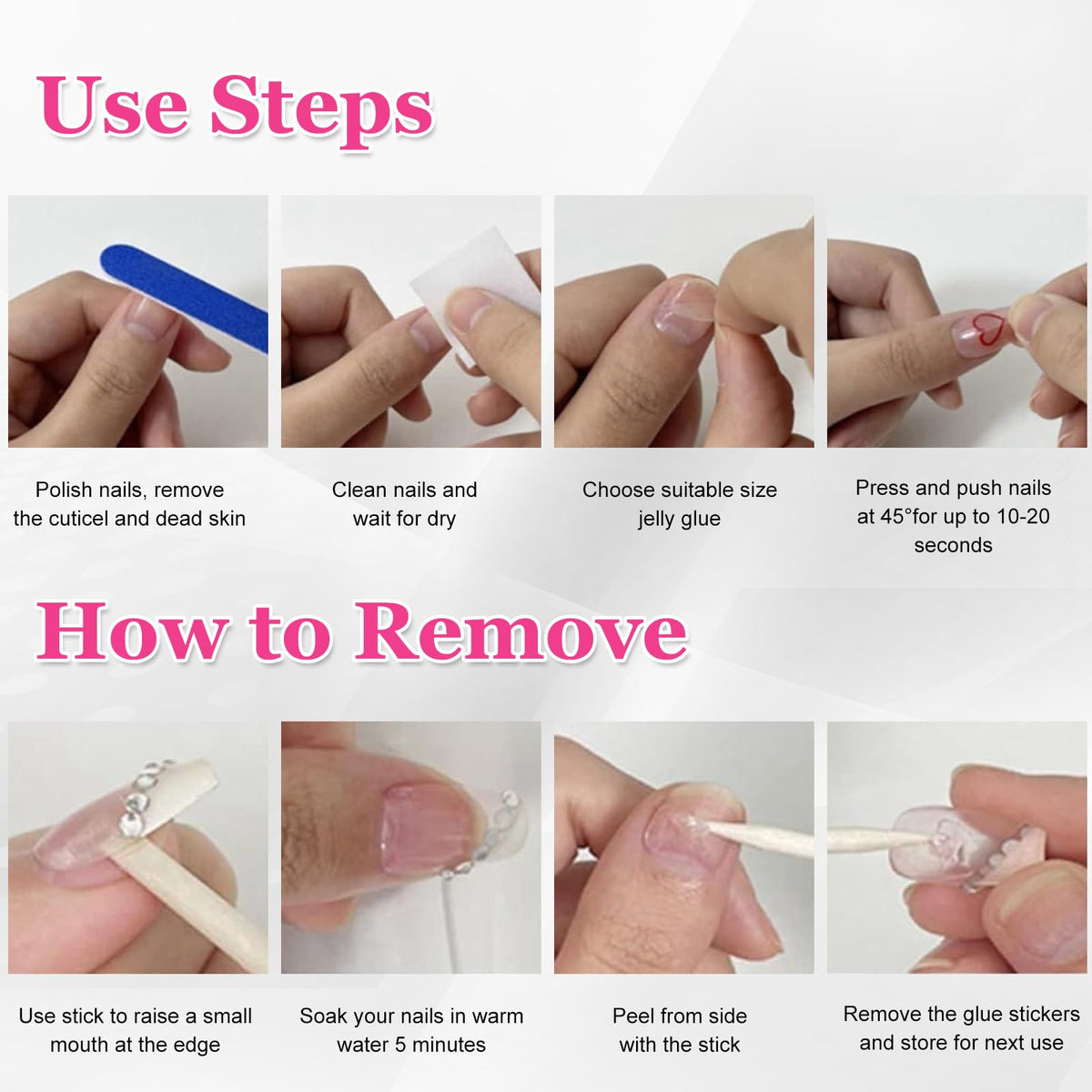 Use Steps

Polish nails, remove the cuticel and dead skin

Clean nails and wait for dry

Choose suitable size jelly glue

Press and push nails at 45°for up to 10-20 seconds

How to Remove

Use stick to raise a small mouth at the edge

Soak your nails in warm water 5 minutes

Peel from side with the stick

Remove the glue stickers and store for next use