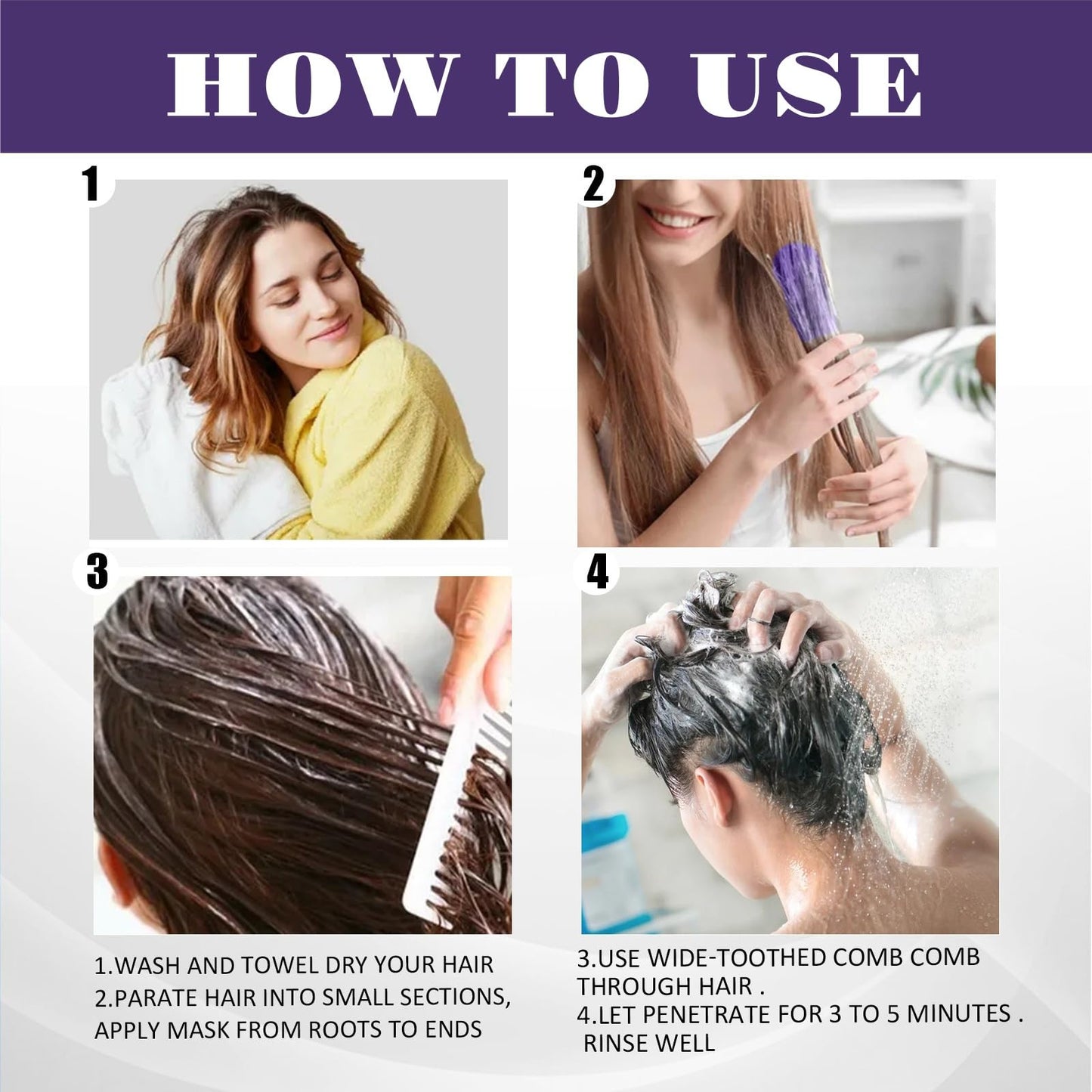 HOW TO USE

1

2

3

4

1.WASH AND TOWEL DRY YOUR HAIR
2.PARATE HAIR INTO SMALL SECTIONS, APPLY MASK FROM ROOTS TO ENDS

3.USE WIDE-TOOTHED COMB COMB THROUGH HAIR .
4.LET PENETRATE FOR 3 TO 5 MINUTES . RINSE WELL