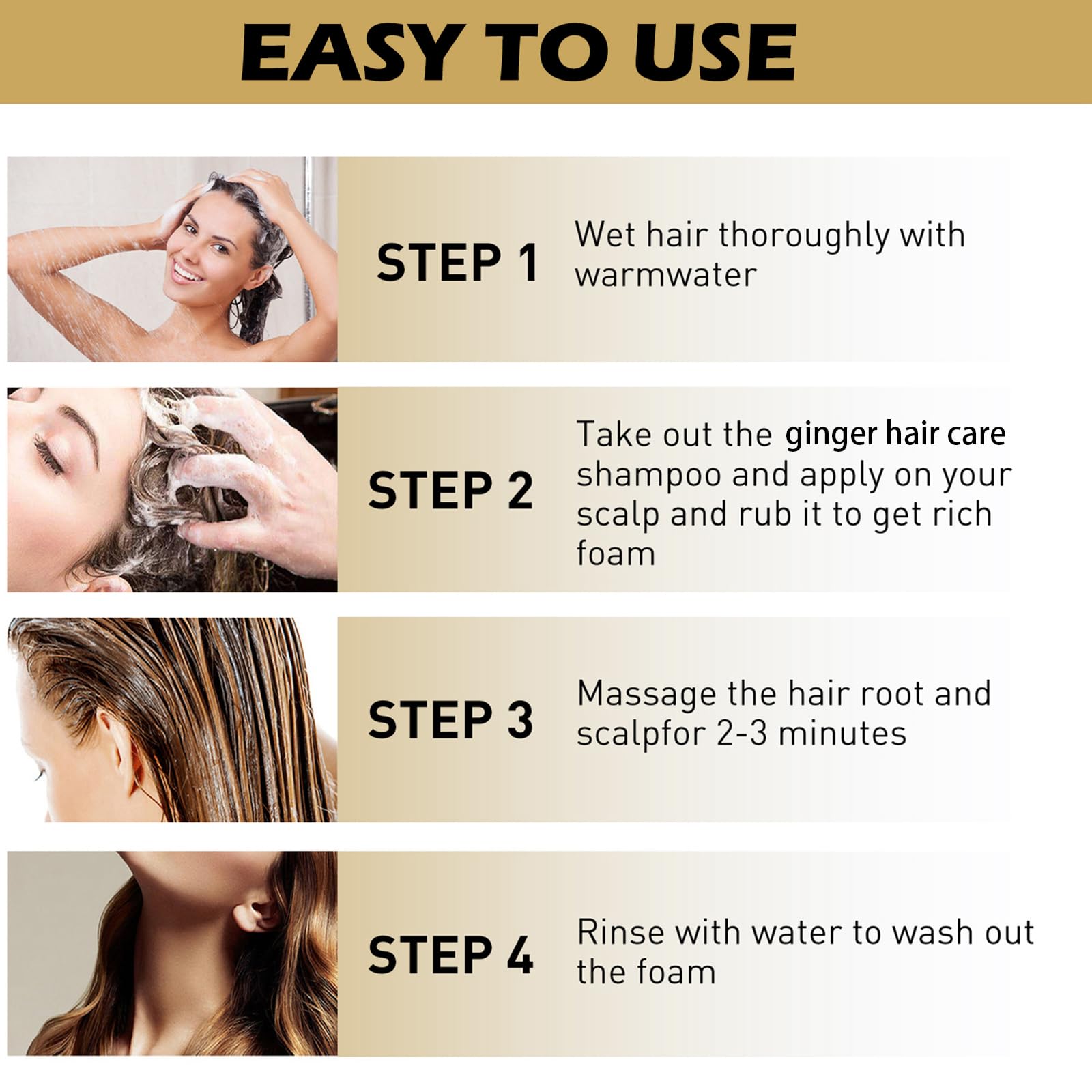 EASY TO USE

STEP 1
Wet hair thoroughly with warmwater

STEP 2
Take out the ginger hair care shampoo and apply on your scalp and rub it to get rich foam

STEP 3
Massage the hair root and scalpfor 2-3 minutes

STEP 4
Rinse with water to wash out the foam