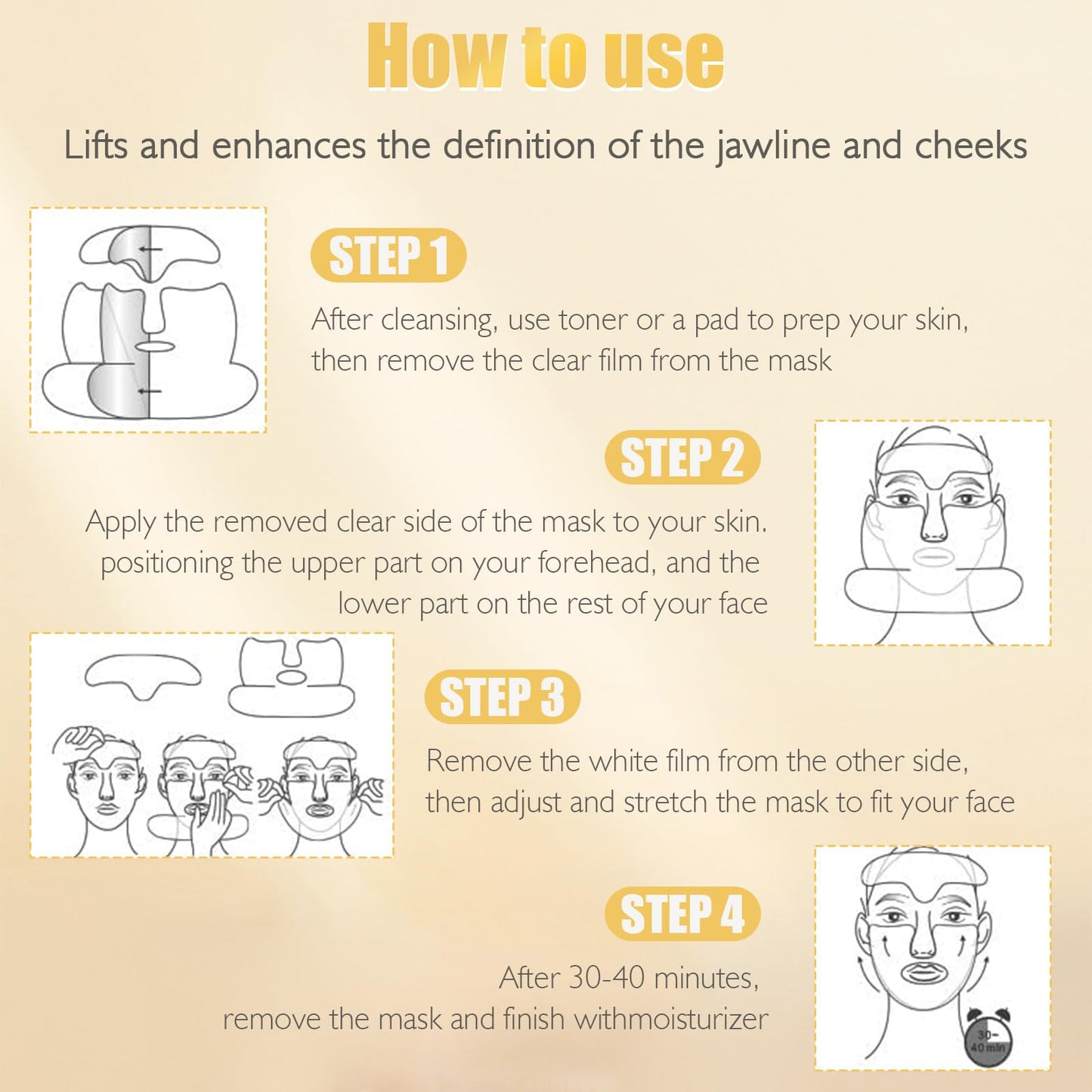 How to use

Lifts and enhances the definition of the jawline and cheeks

STEP 1

After cleansing, use toner or a pad to prep your skin, then remove the clear film from the mask

STEP 2

Apply the removed clear side of the mask to your skin. positioning the upper part on your forehead, and the lower part on the rest of your face

STEP 3

Remove the white film from the other side, then adjust and stretch the mask to fit your face

STEP 4

After 30-40 minutes, remove the mask and finish withmoisturizer

30-40min