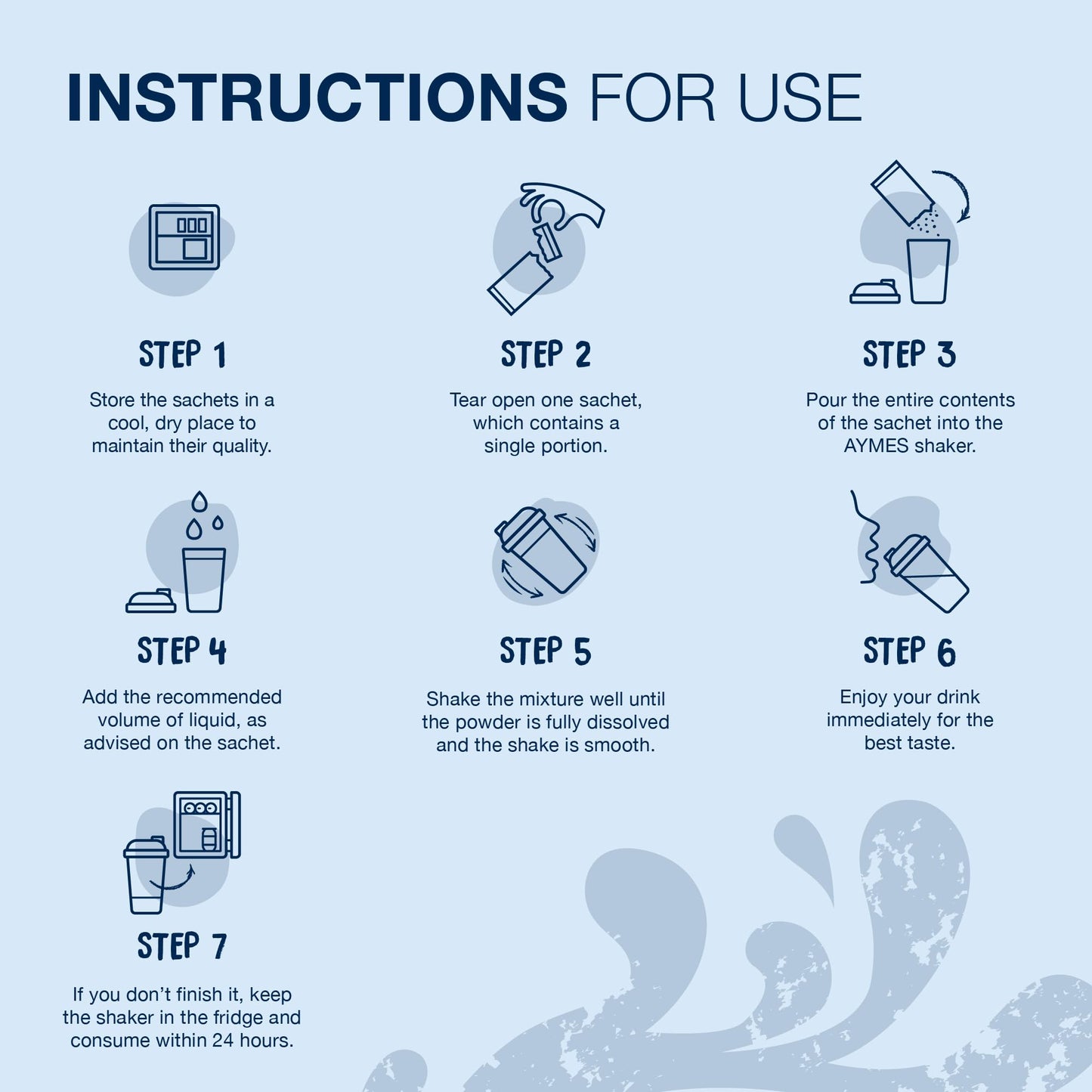 INSTRUCTIONS FOR USE

STEP 1
Store the sachets in a cool, dry place to maintain their quality.

STEP 2
Tear open one sachet, which contains a single portion.

STEP 3
Pour the entire contents of the sachet into the AYMES shaker.

STEP 4
Add the recommended volume of liquid, as advised on the sachet.

STEP 5
Shake the mixture well until the powder is fully dissolved and the shake is smooth.

STEP 6
Enjoy your drink immediately for the best taste.

STEP 7
If you don't finish it, keep the shaker in the fridge and consume within 24 hours.