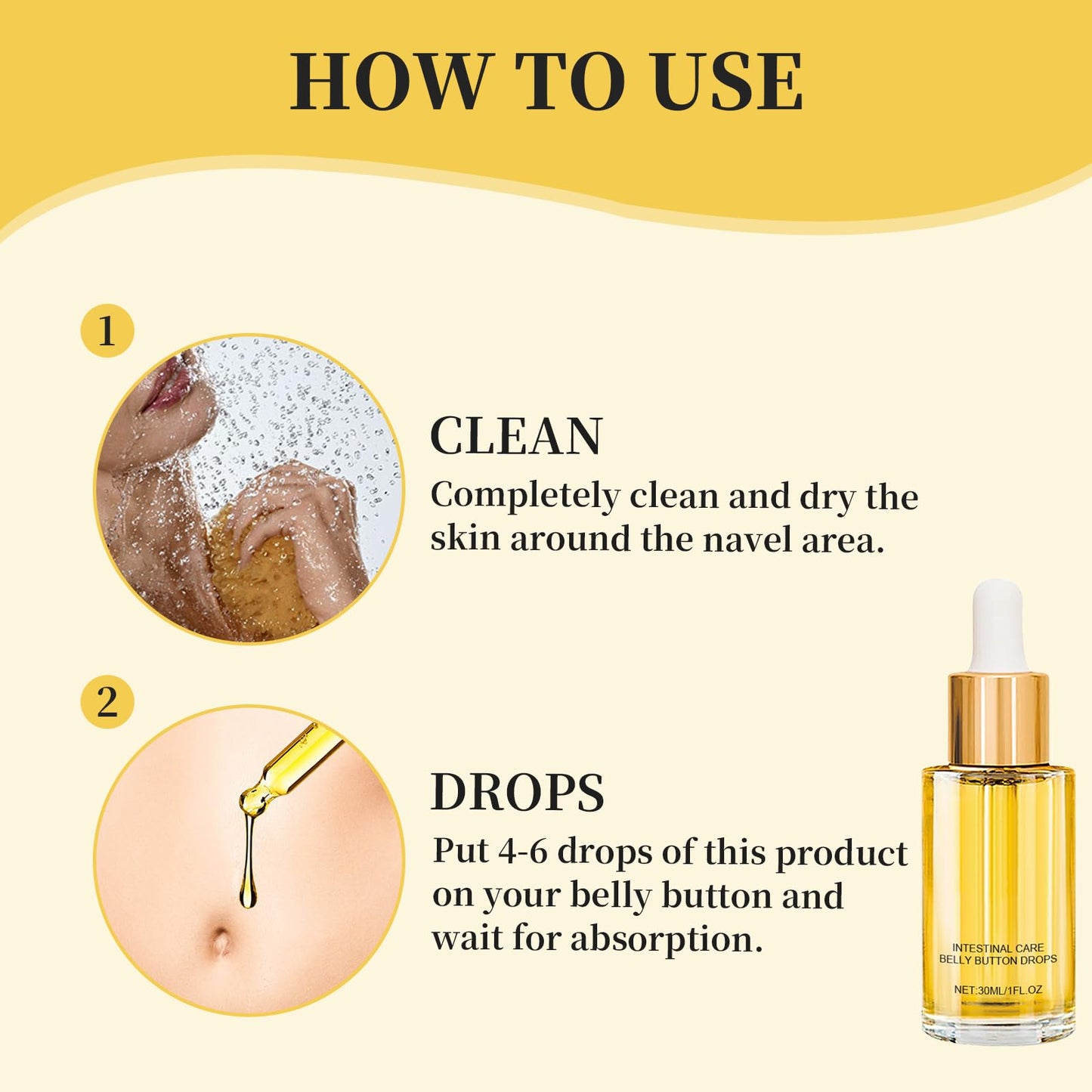 HOW TO USE

1

CLEAN
Completely clean and dry the skin around the navel area.

2

DROPS
Put 4-6 drops of this product on your belly button and wait for absorption.

INTESTINAL CARE
BELLY BUTTON DROPS

NET:30ML/1FL.OZ