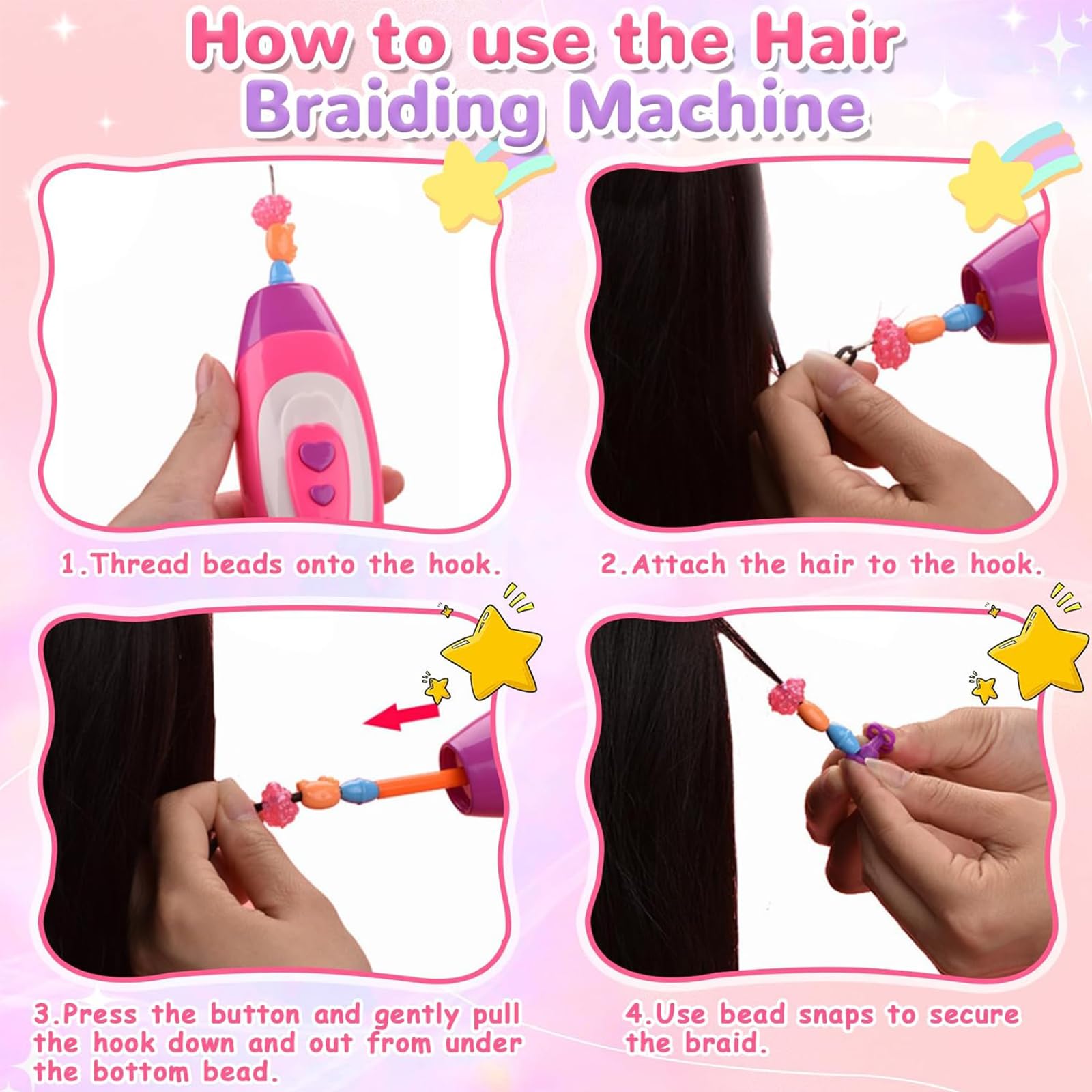 How to use the Hair Braiding Machine

1.Thread beads onto the hook.

2.Attach the hair to the hook.

3.Press the button and gently pull the hook down and out from under the bottom bead.

4.Use bead snaps to secure the braid.