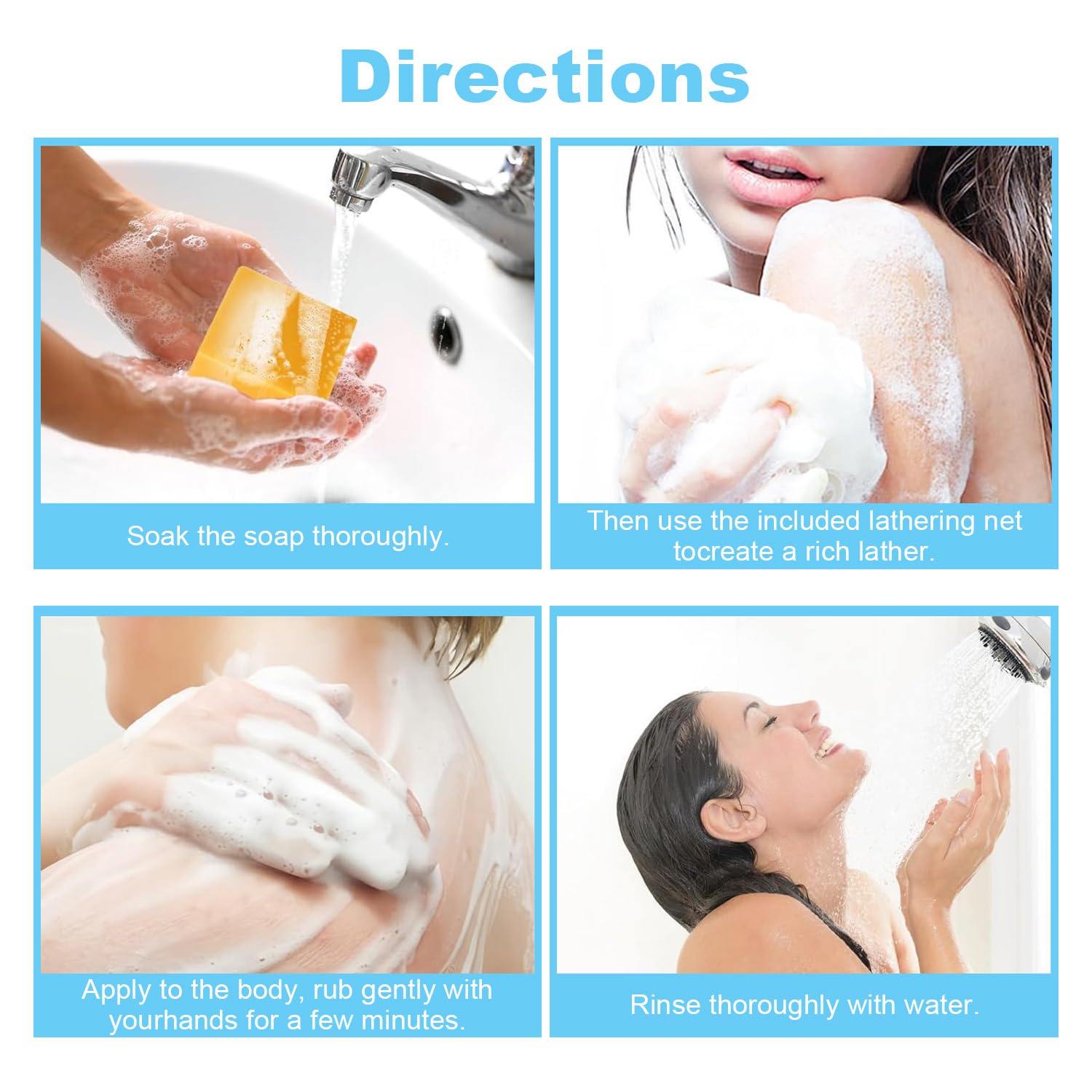 Directions

Soak the soap thoroughly.

Then use the included lathering net tocreate a rich lather.

Apply to the body, rub gently with yourhands for a few minutes.

Rinse thoroughly with water.