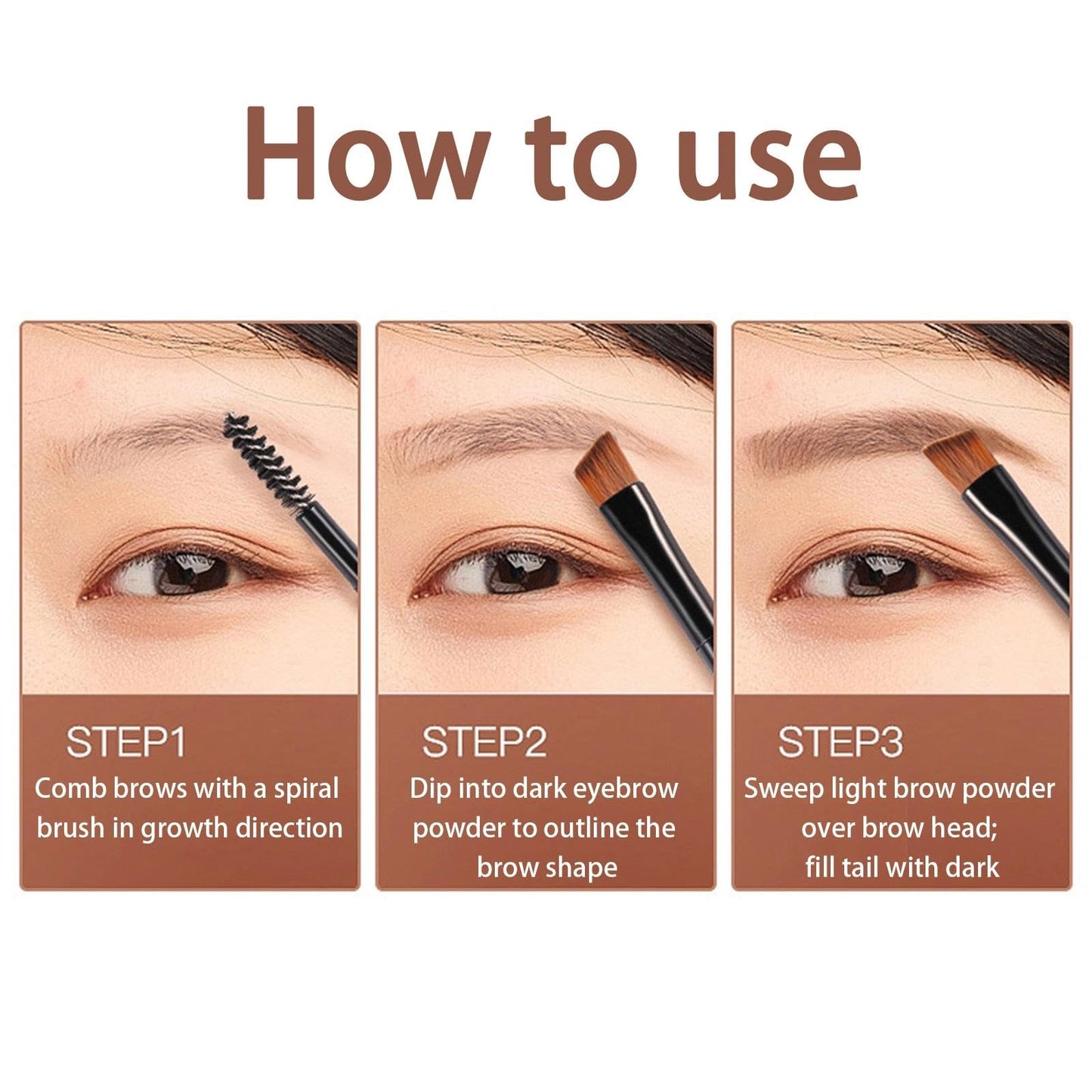 How to use

STEP1
Comb brows with a spiral brush in growth direction

STEP2
Dip into dark eyebrow powder to outline the brow shape

STEP3
Sweep light brow powder over brow head;
fill tail with dark