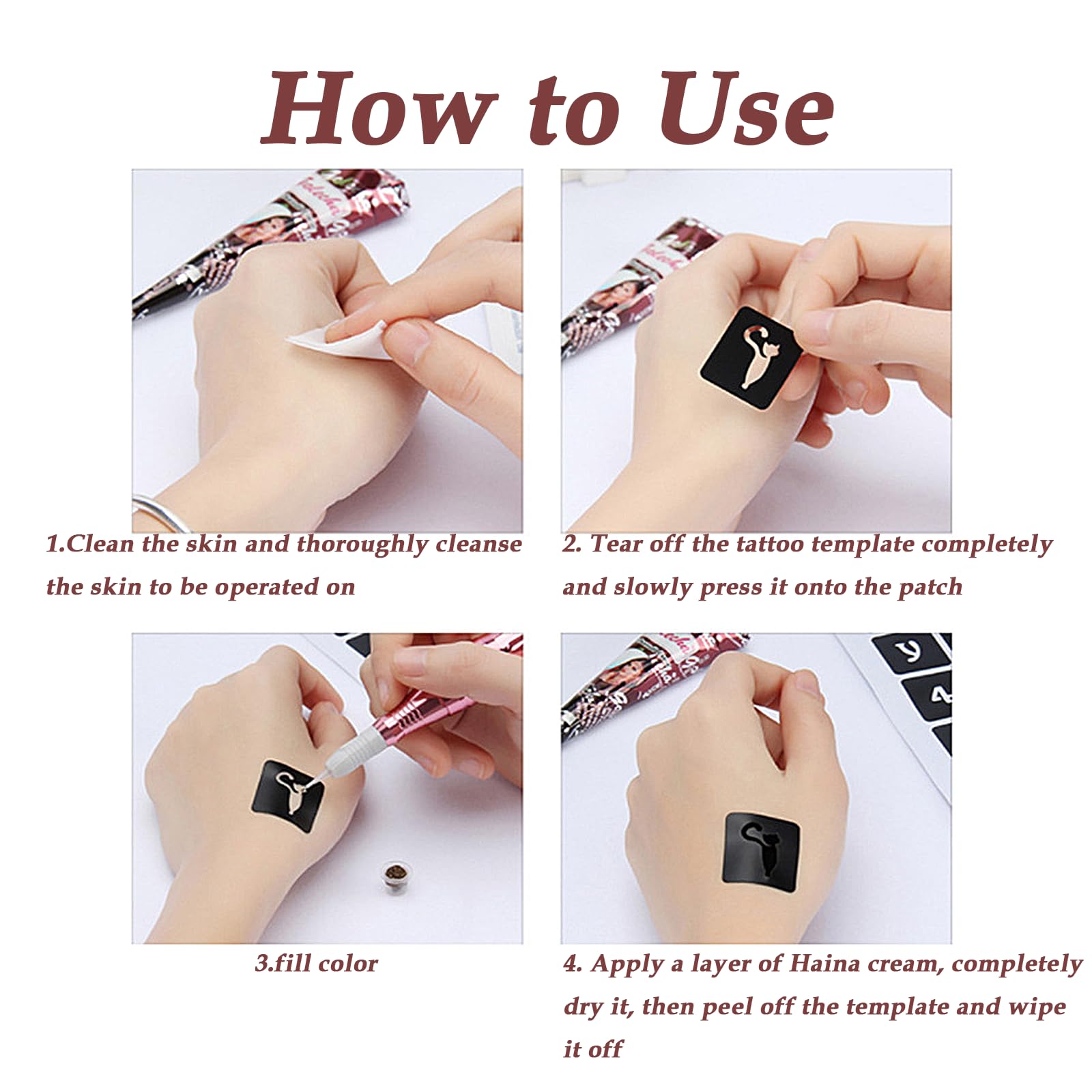 How to Use

1.Clean the skin and thoroughly cleanse the skin to be operated on

2. Tear off the tattoo template completely and slowly press it onto the patch

3.fill color

4. Apply a layer of Haina cream, completely dry it, then peel off the template and wipe it off